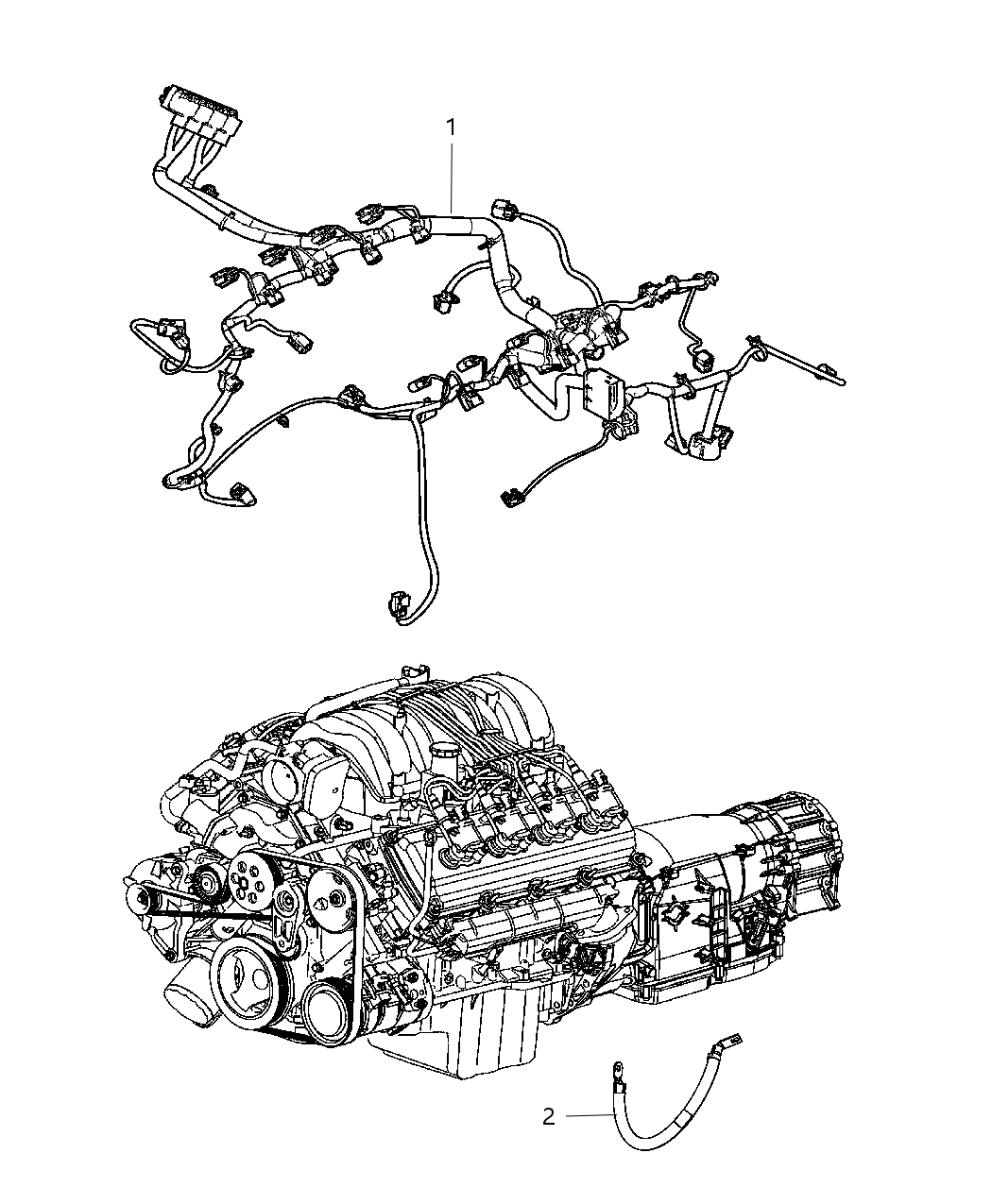 1

2