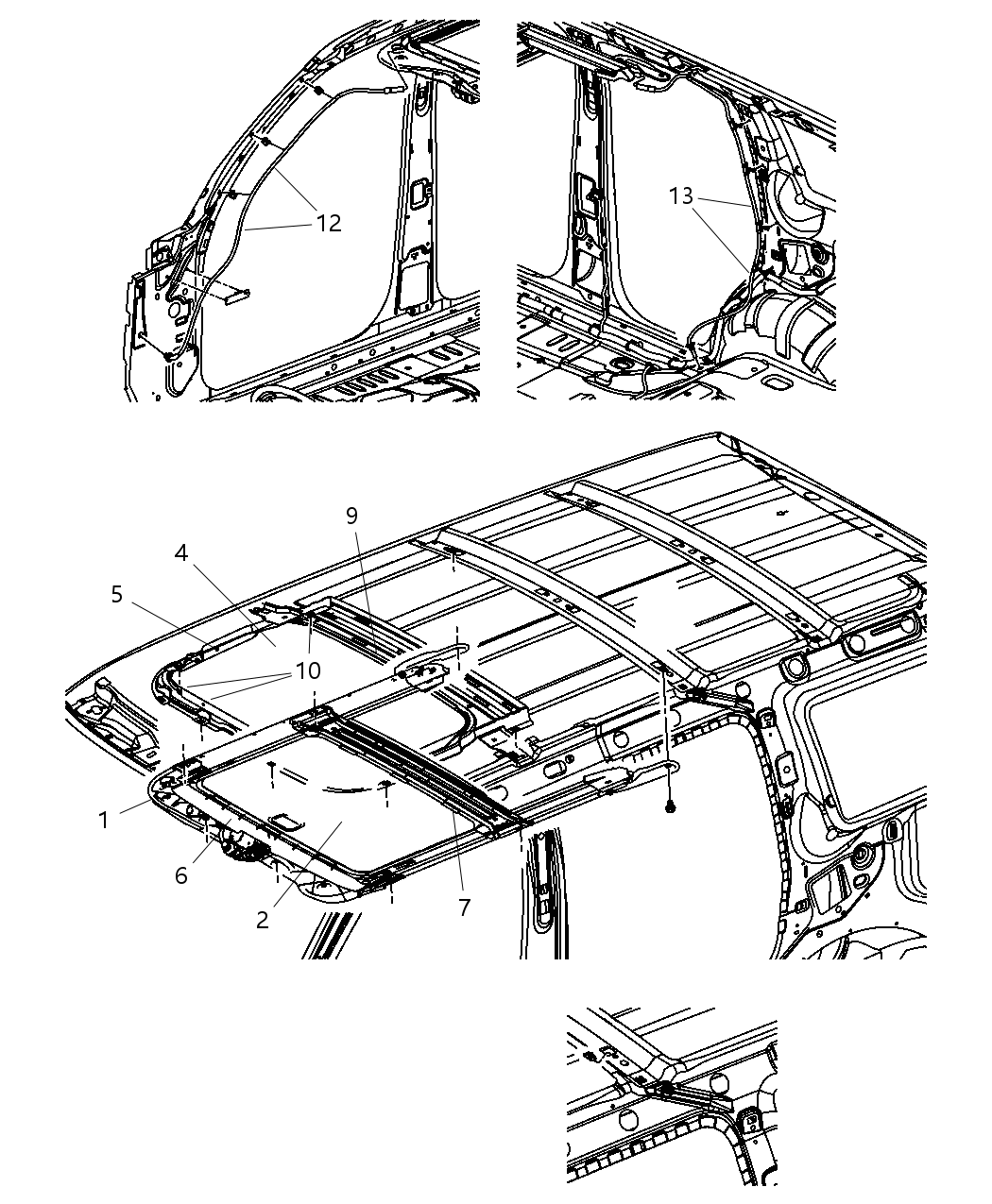 12
13
9
4
5
10
1
6
2
7