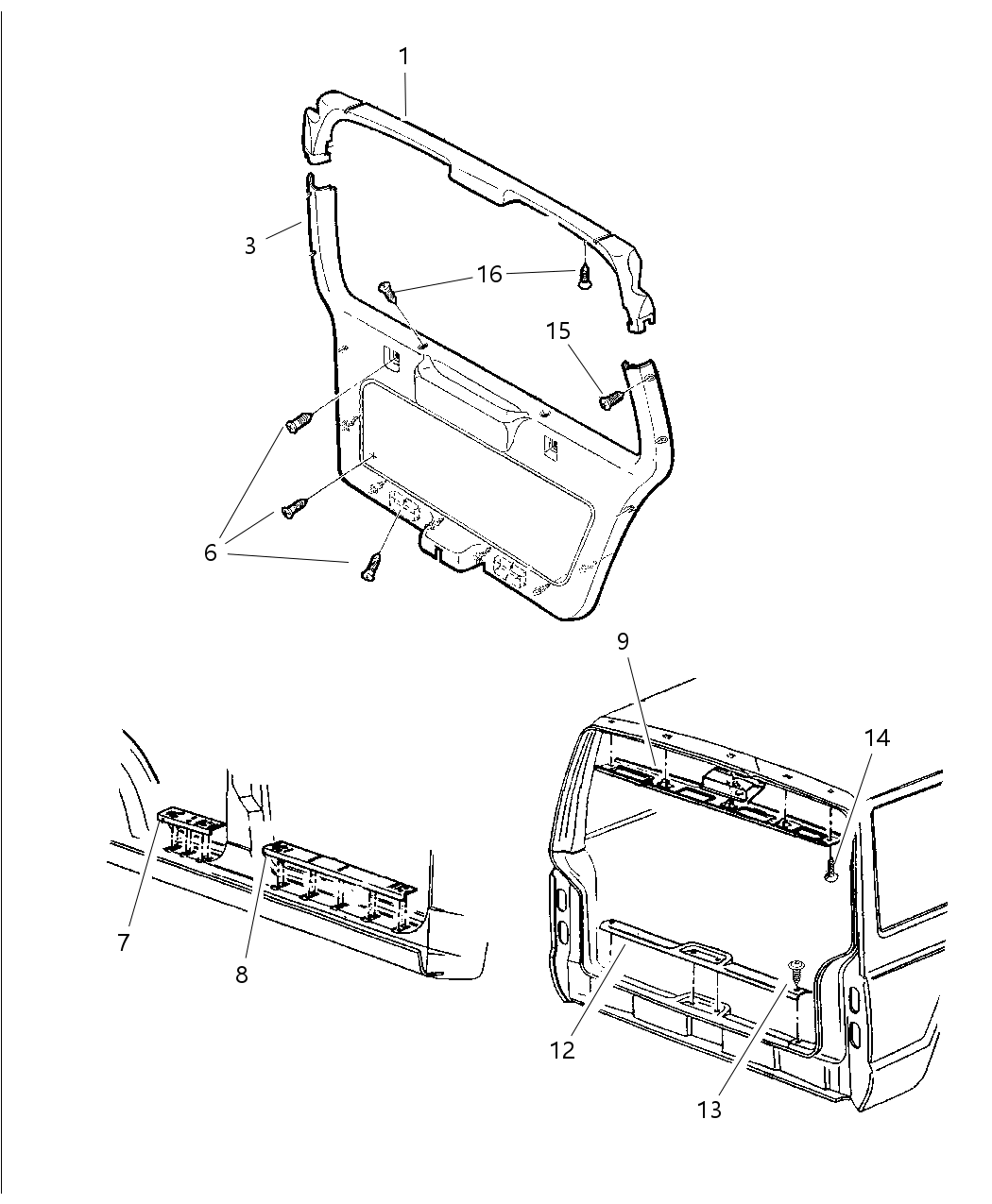 1
3
16
15
6
9
14
7
8
12
13