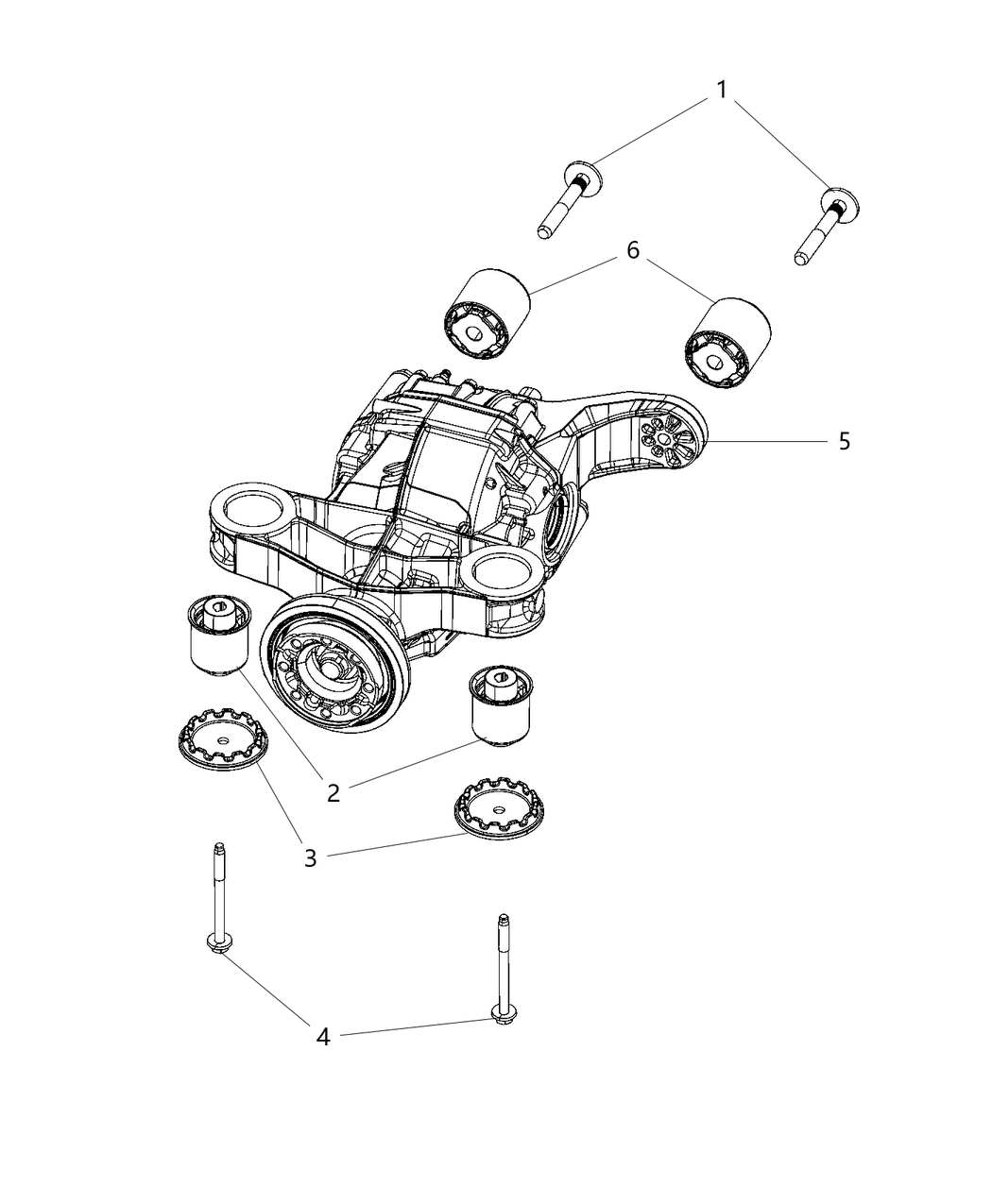 1
6
5
2
3
4