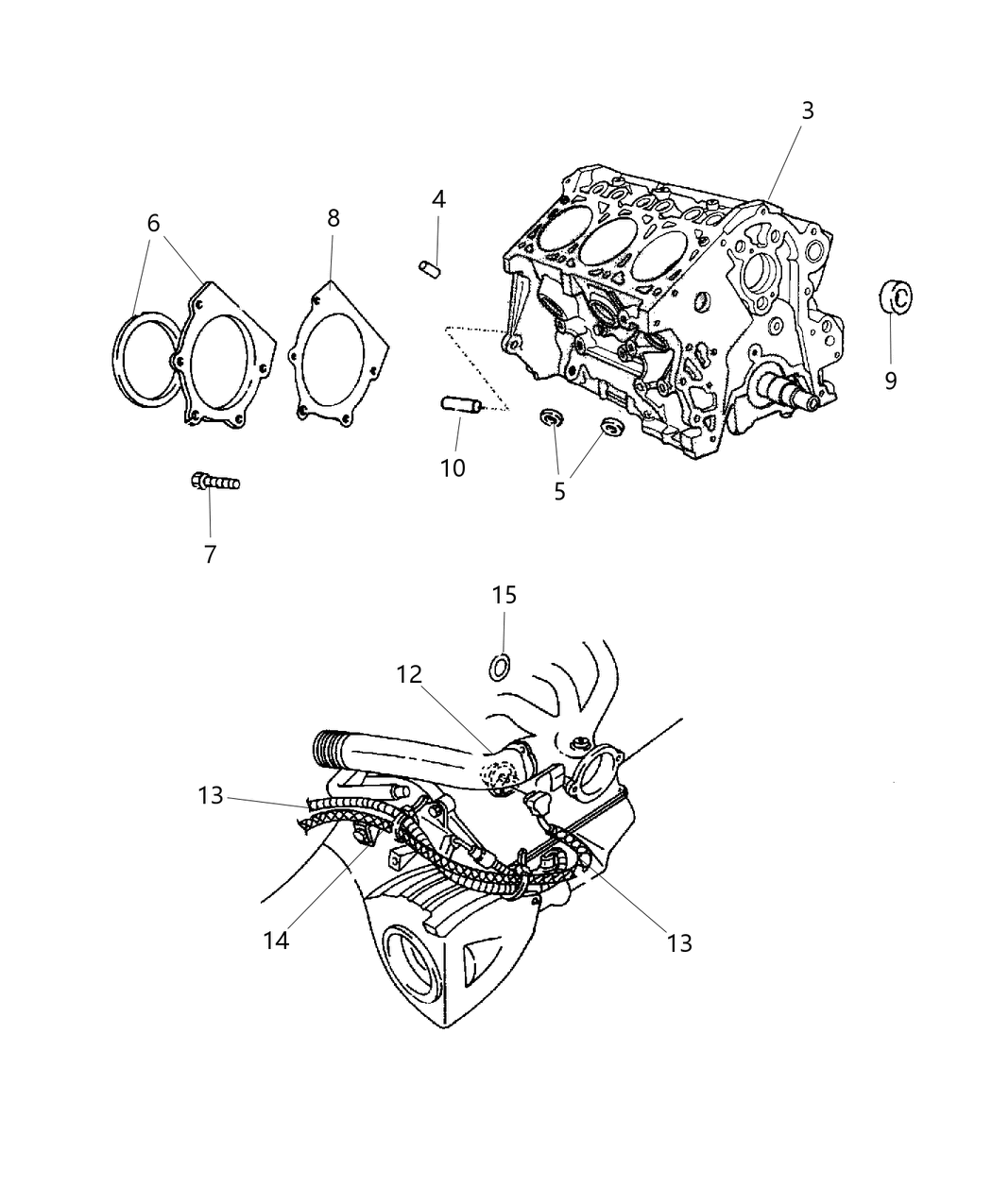 3
4
6
8
9
10
5
7
15
12
13
14
13