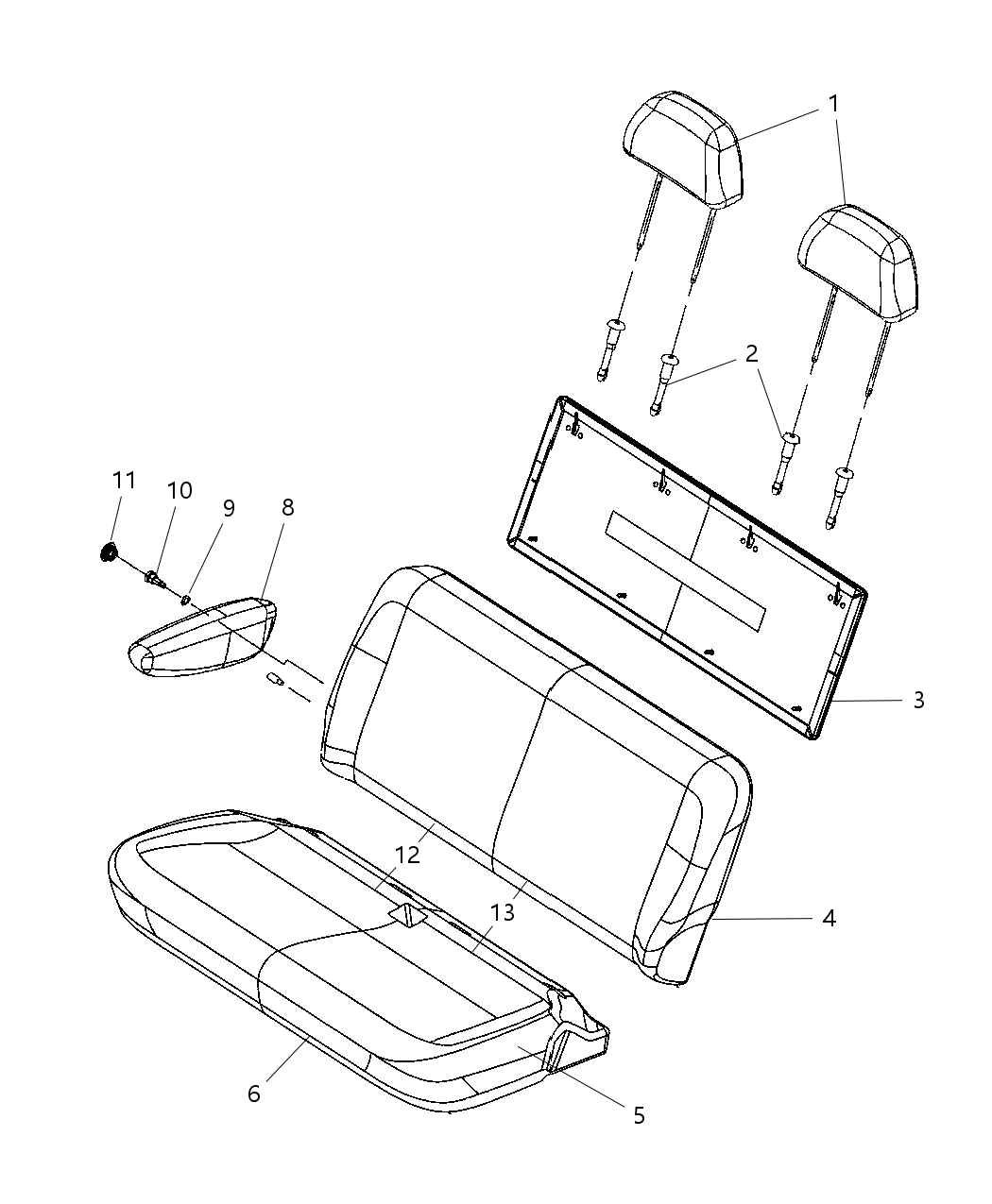 1
2
11
10
9
8
3
12
13
4
6
5