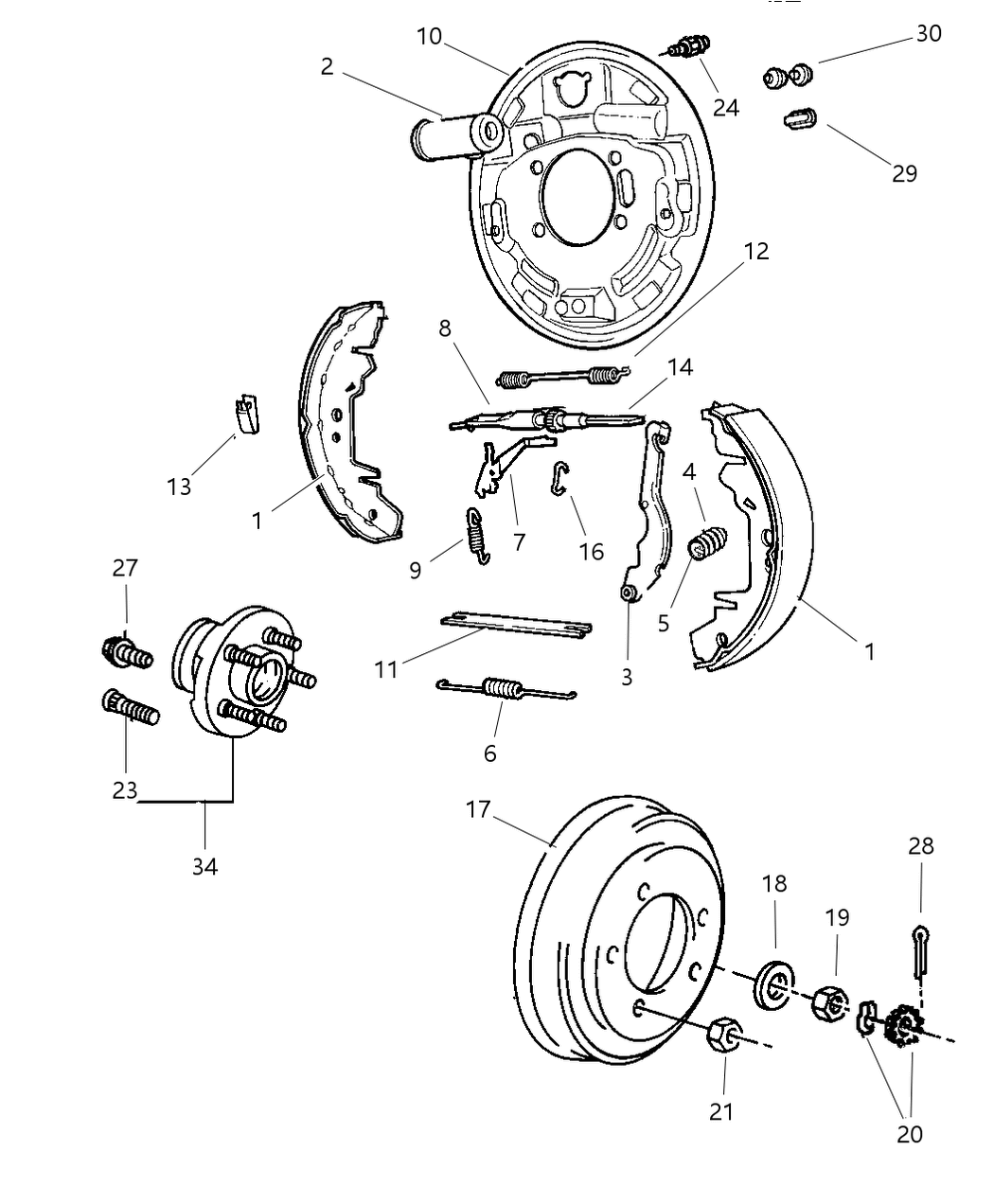 10
30
2
24
29
12
8
14
13
4
1
7
16
9
5
27
1
11
3
6
23
34
17
28
18
19
21
20