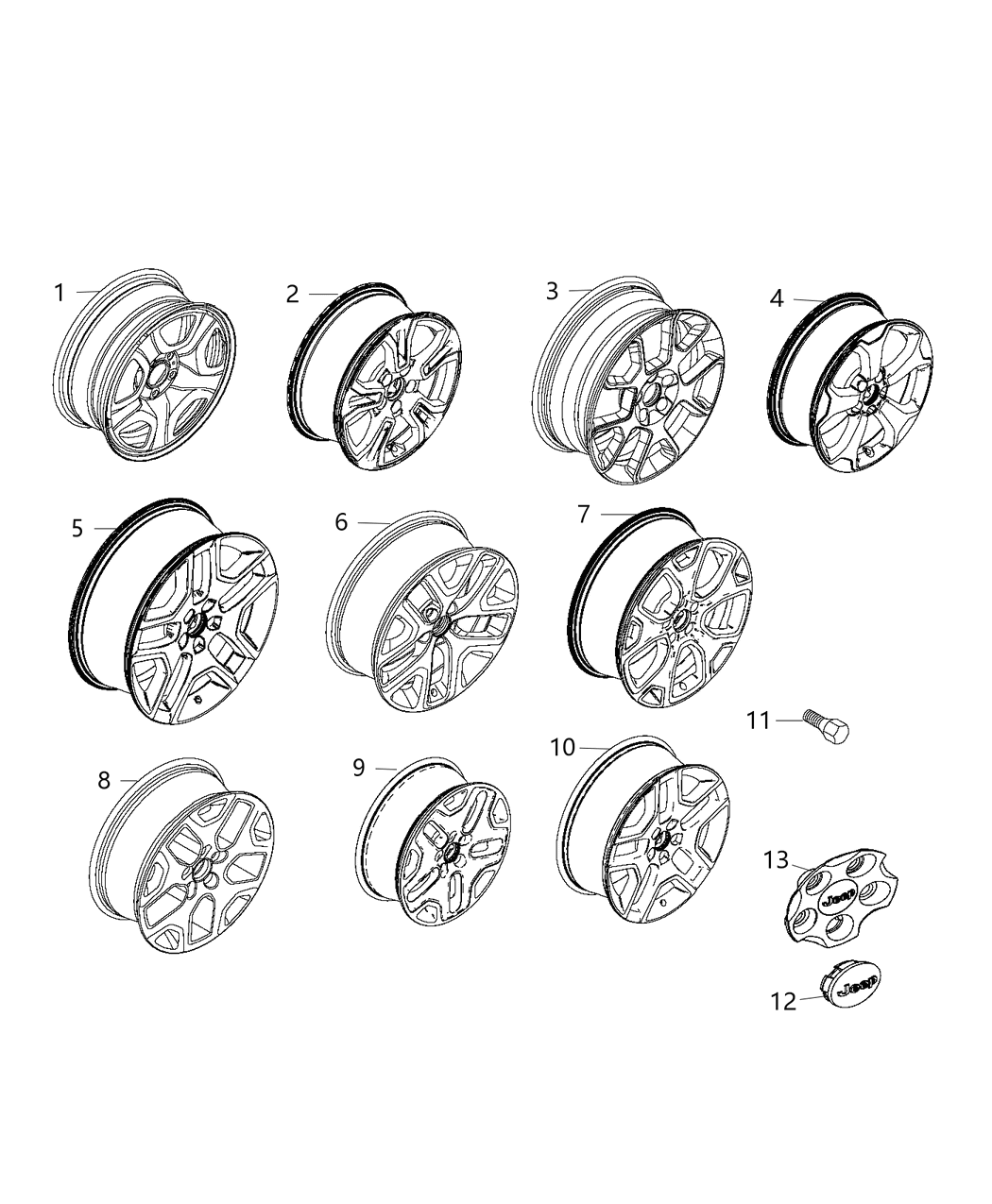 1
2
3
4
5
6
7
11
8
9
10
13
Jeep
12
Jeep