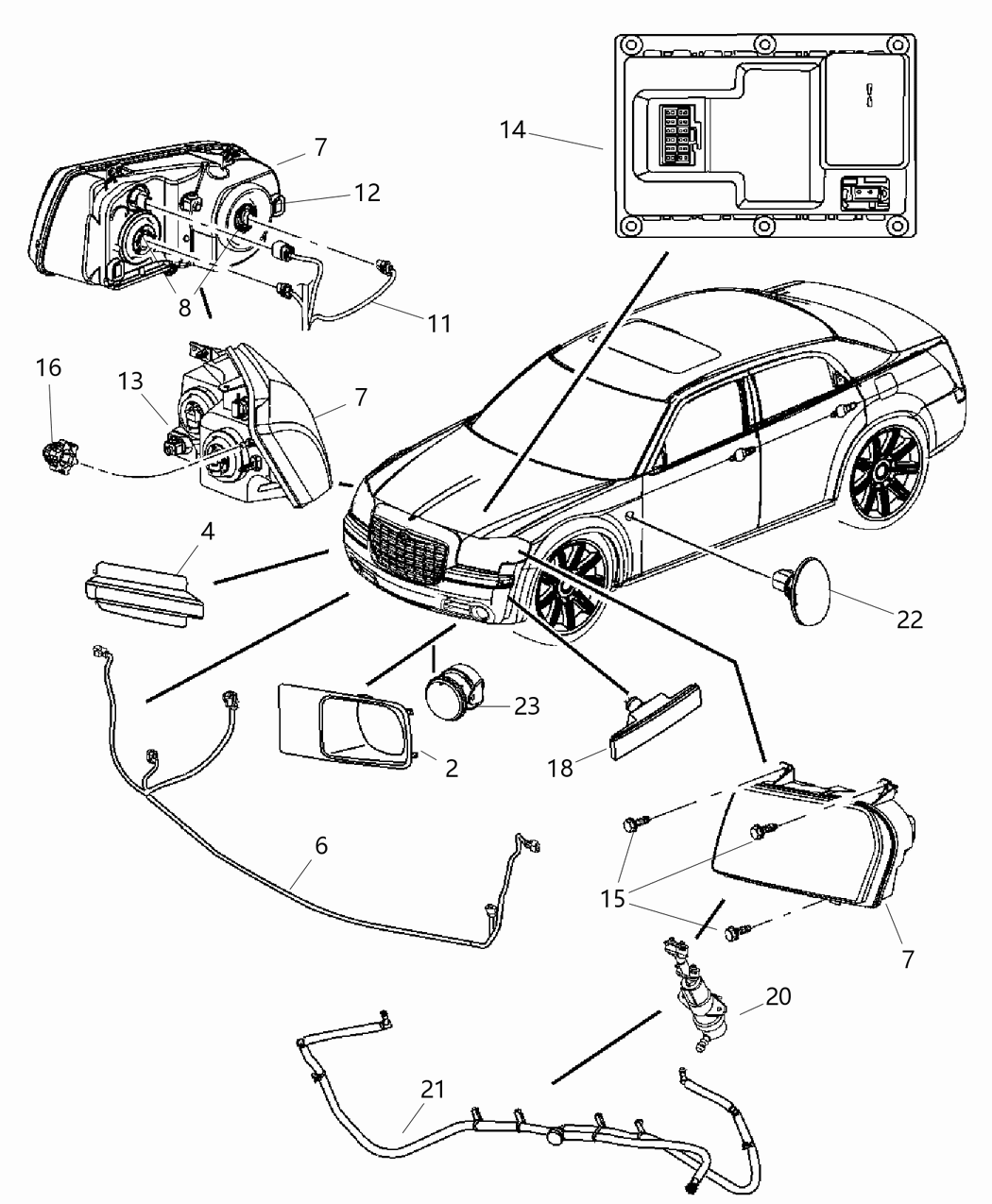 14
7
12
8
11
16
13
7
4
22
23
2
18
6
15
7
20
21