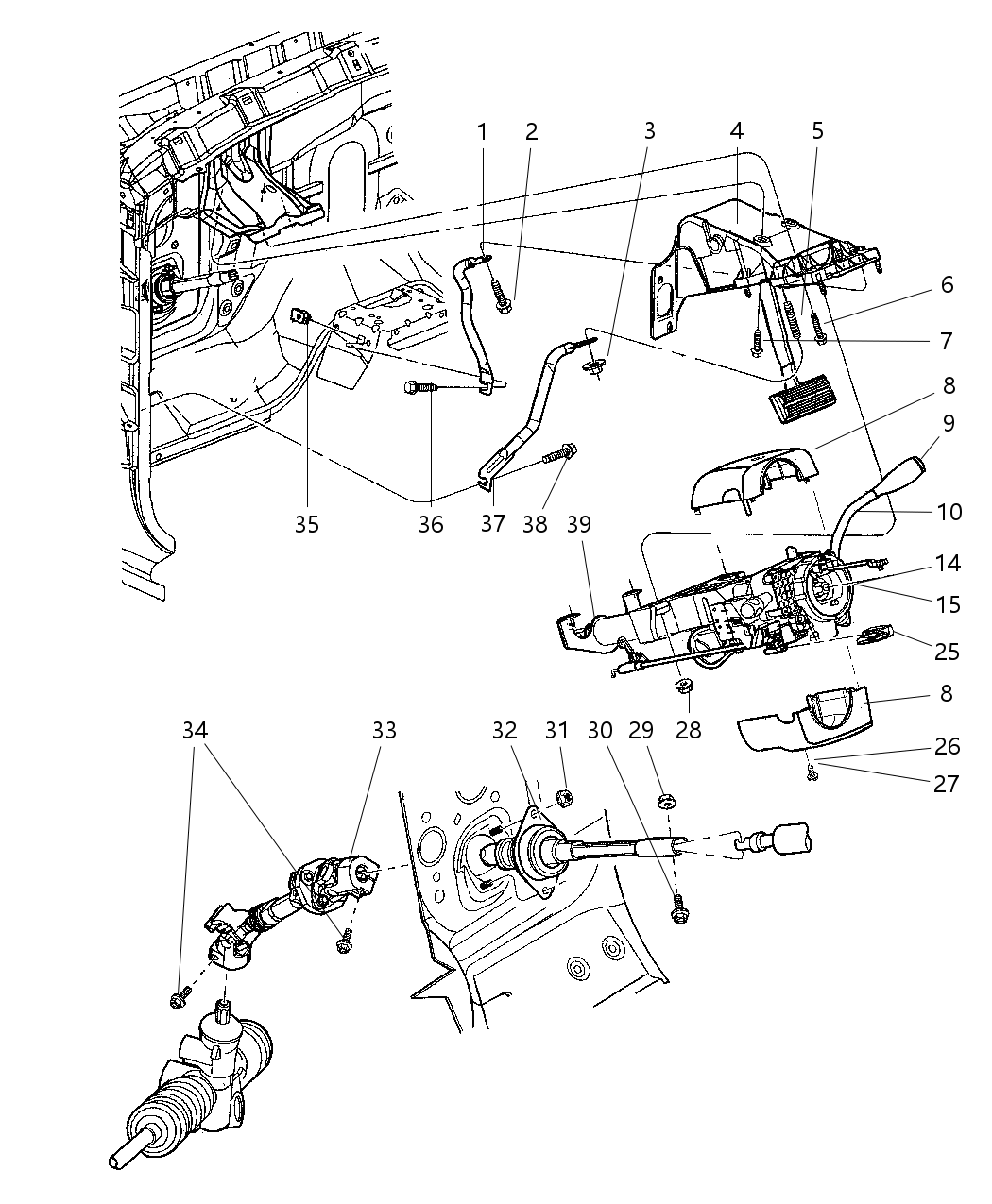 1
2
3
4
5
6
7
8
9
10
14
15
25
8
26
27
35
36
37
38
39
28
34
33
32
31
30
29