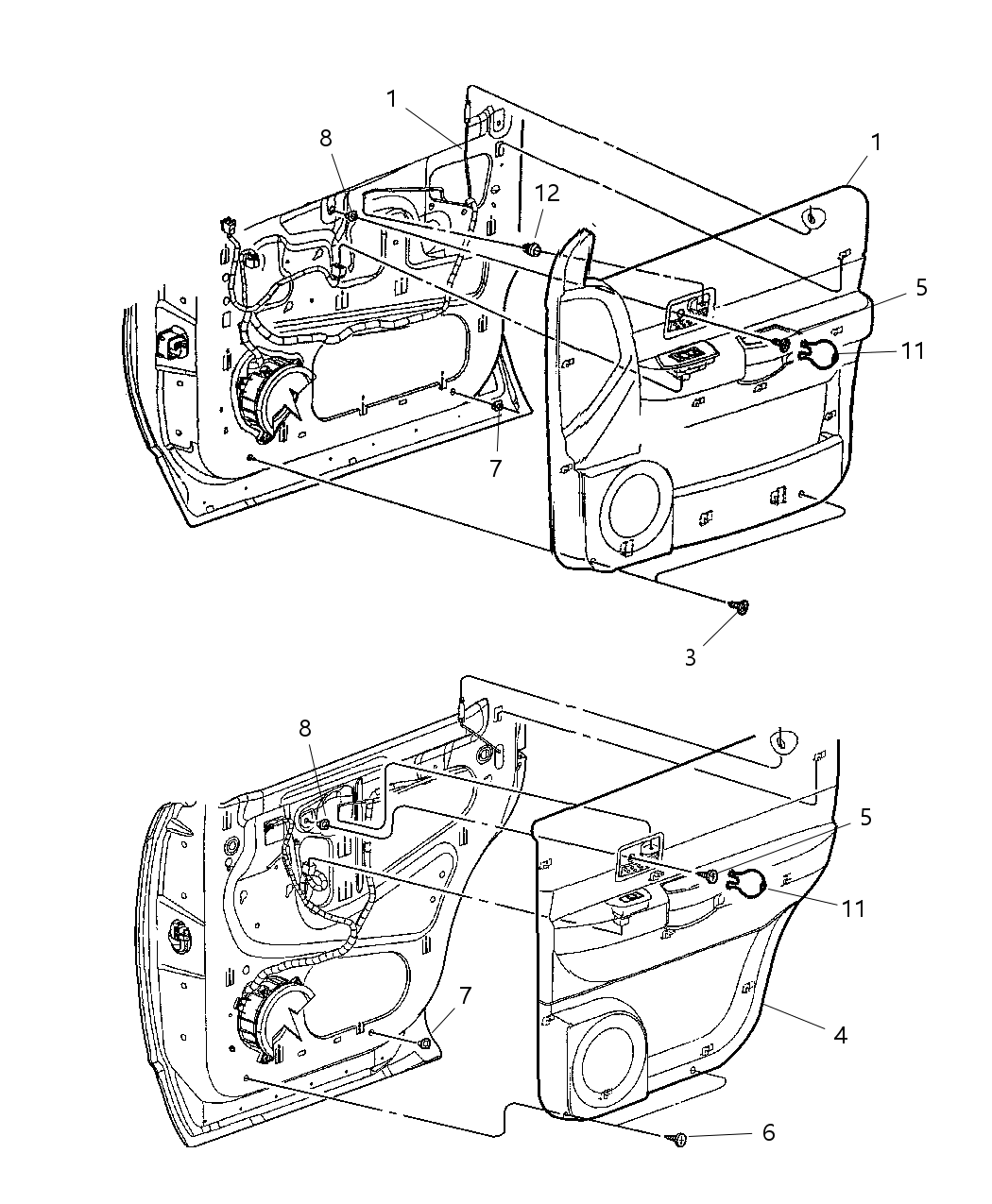 1
8
12
1
5
11
7
3
8
5
11
7
4
6