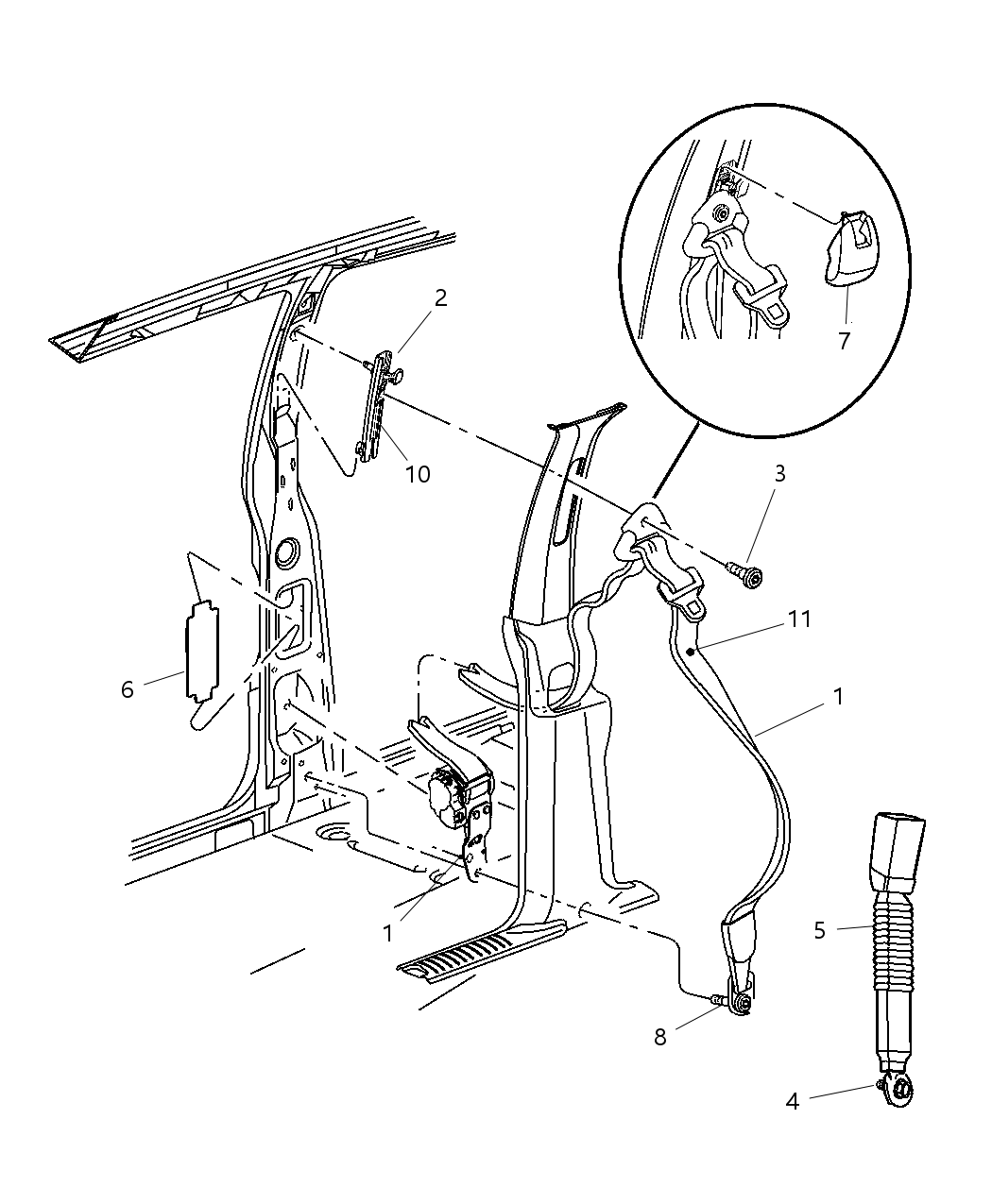 2
7
10
3
11
6
1
1
5
8
4