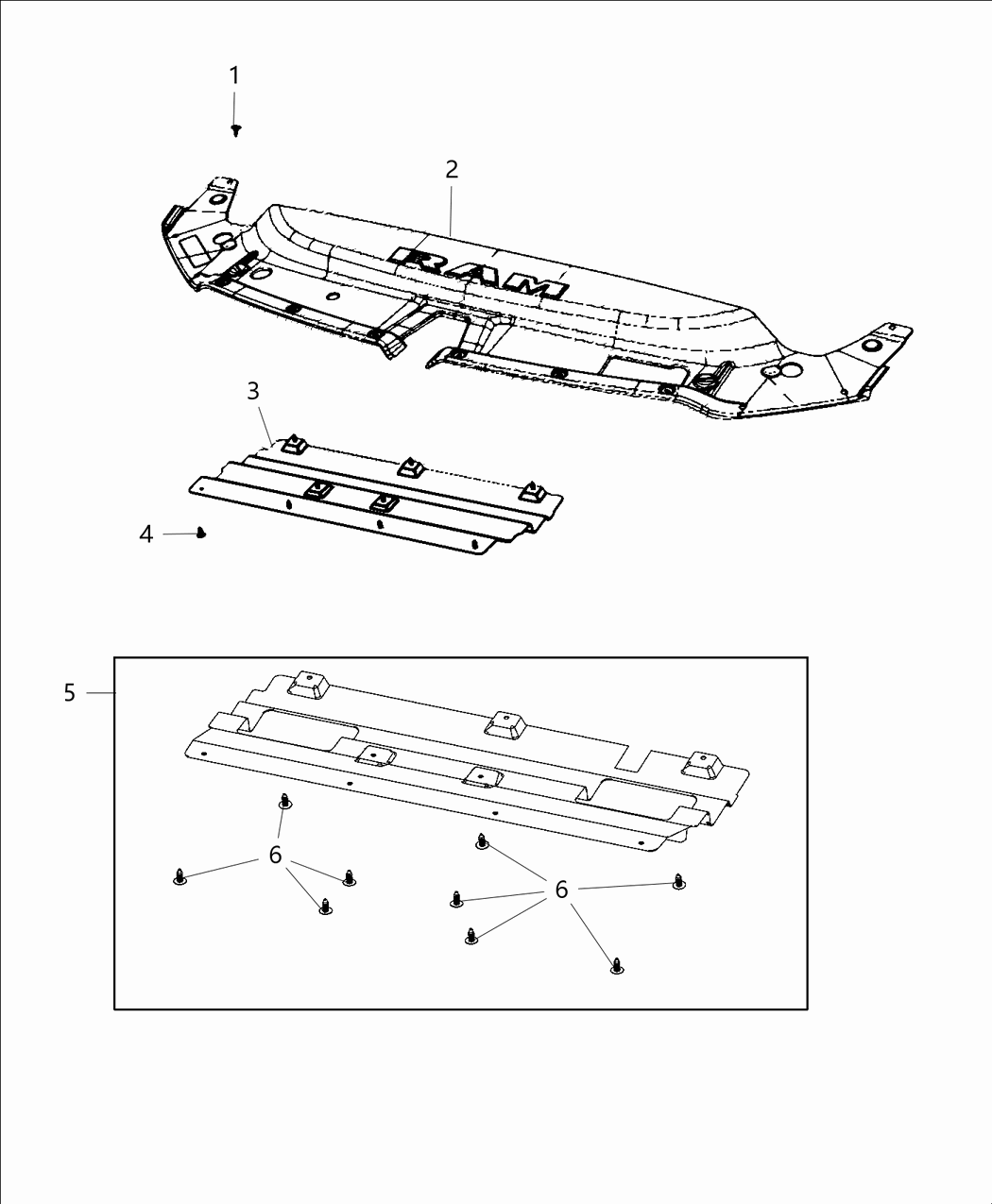 1
2
RAM
3
4
5
6
6