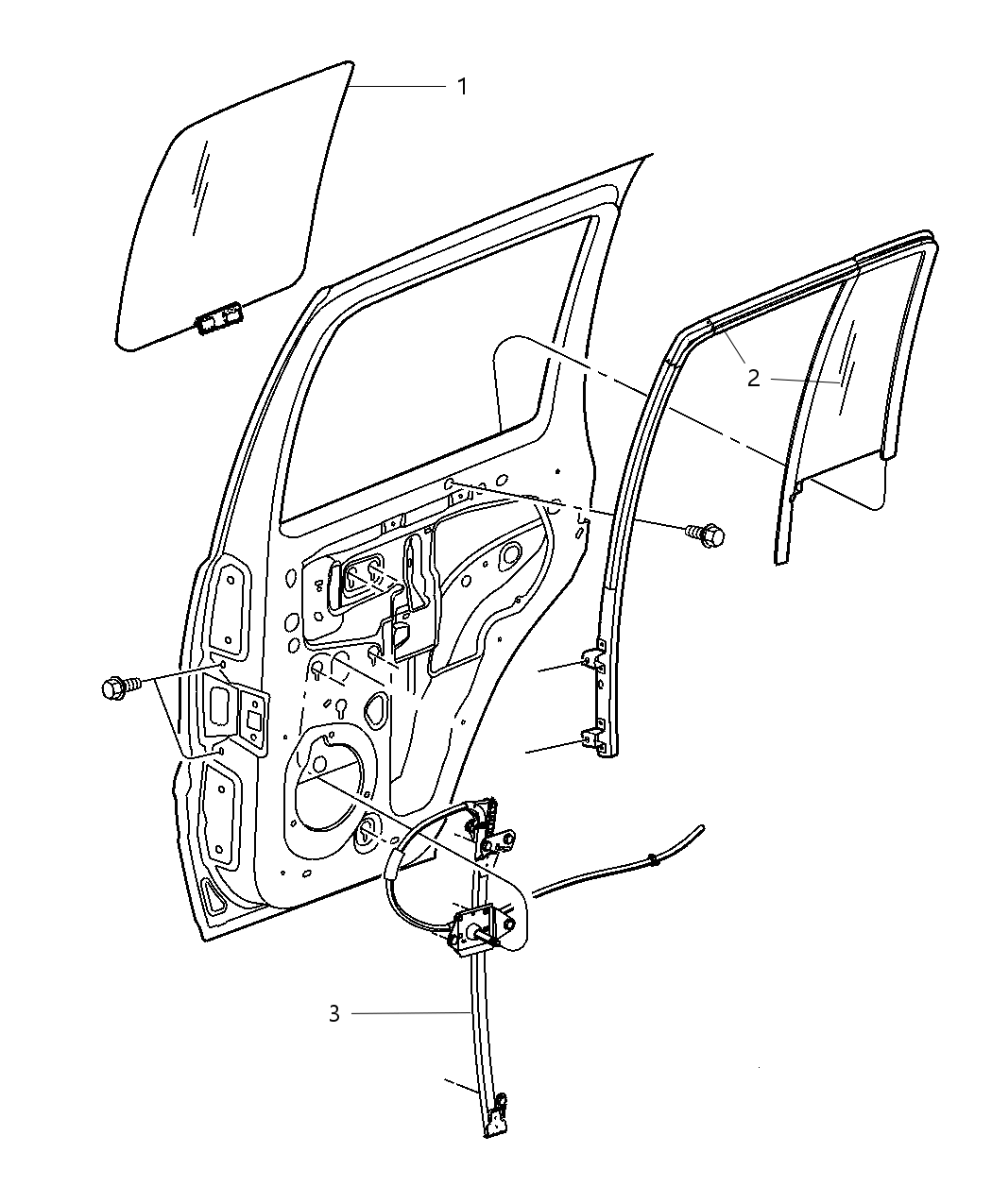 1
2
3