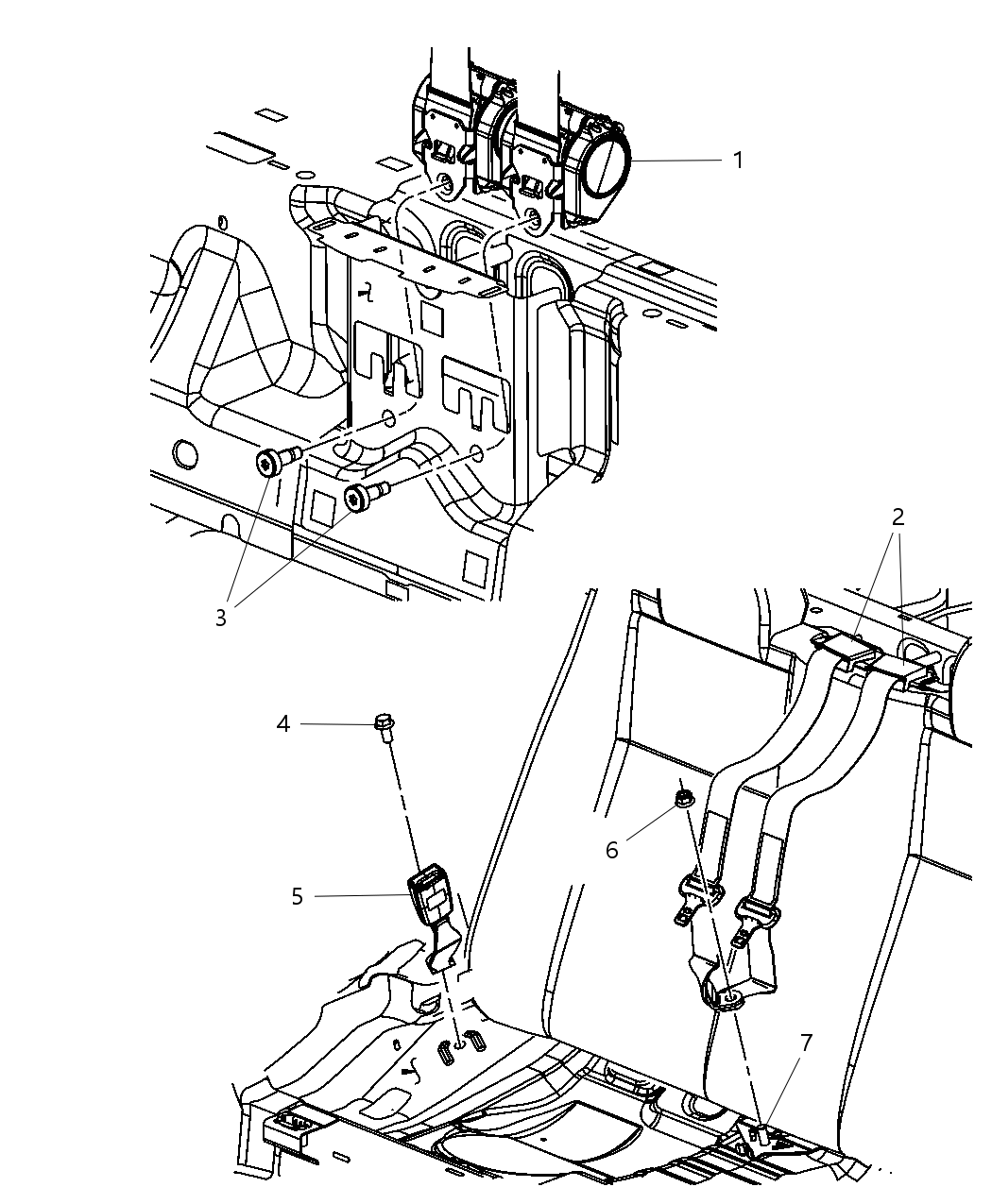 1
2
3
4
5
6
7