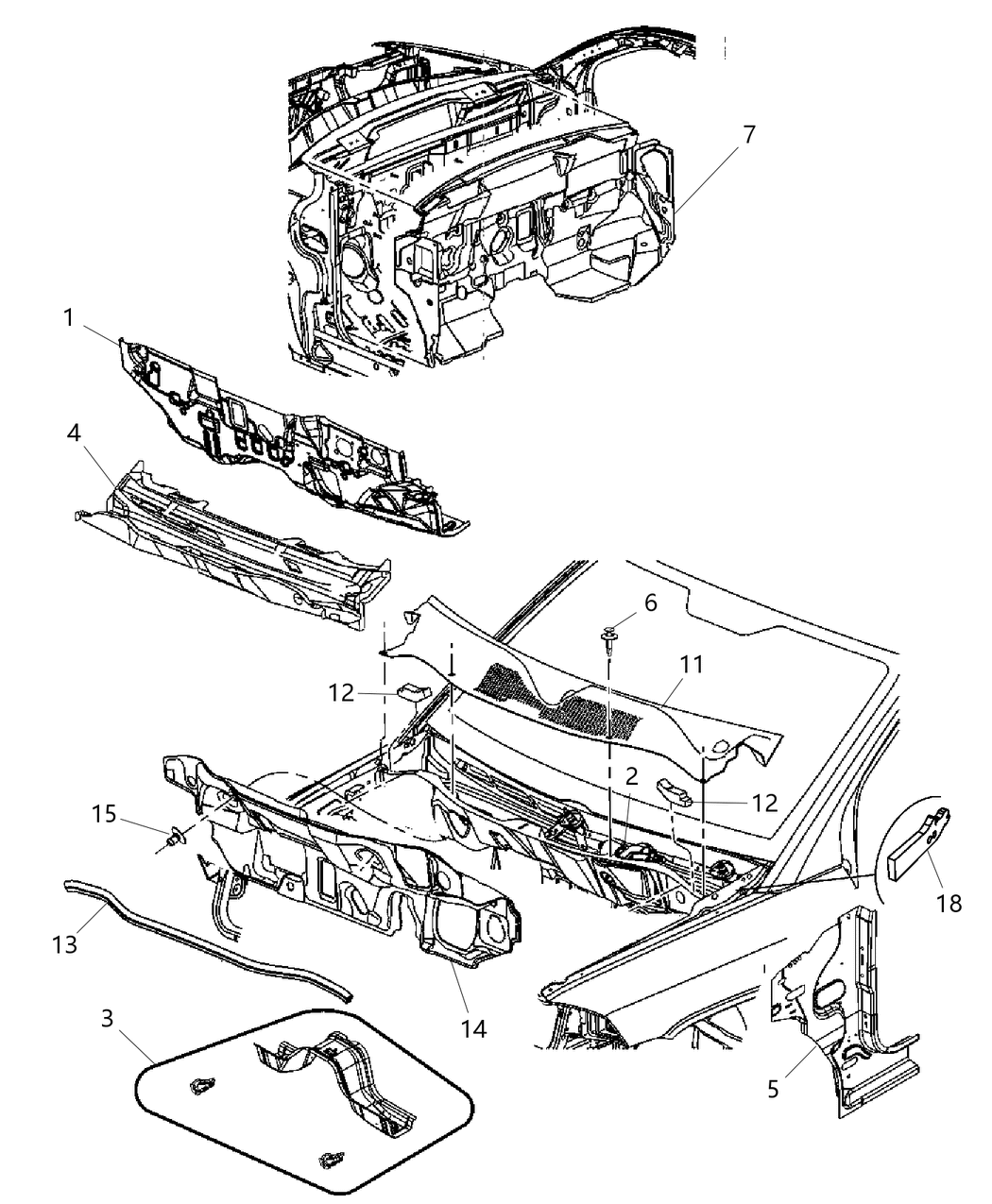 7
1
4
6
11
12
2
12
15
18
13
14
3
5