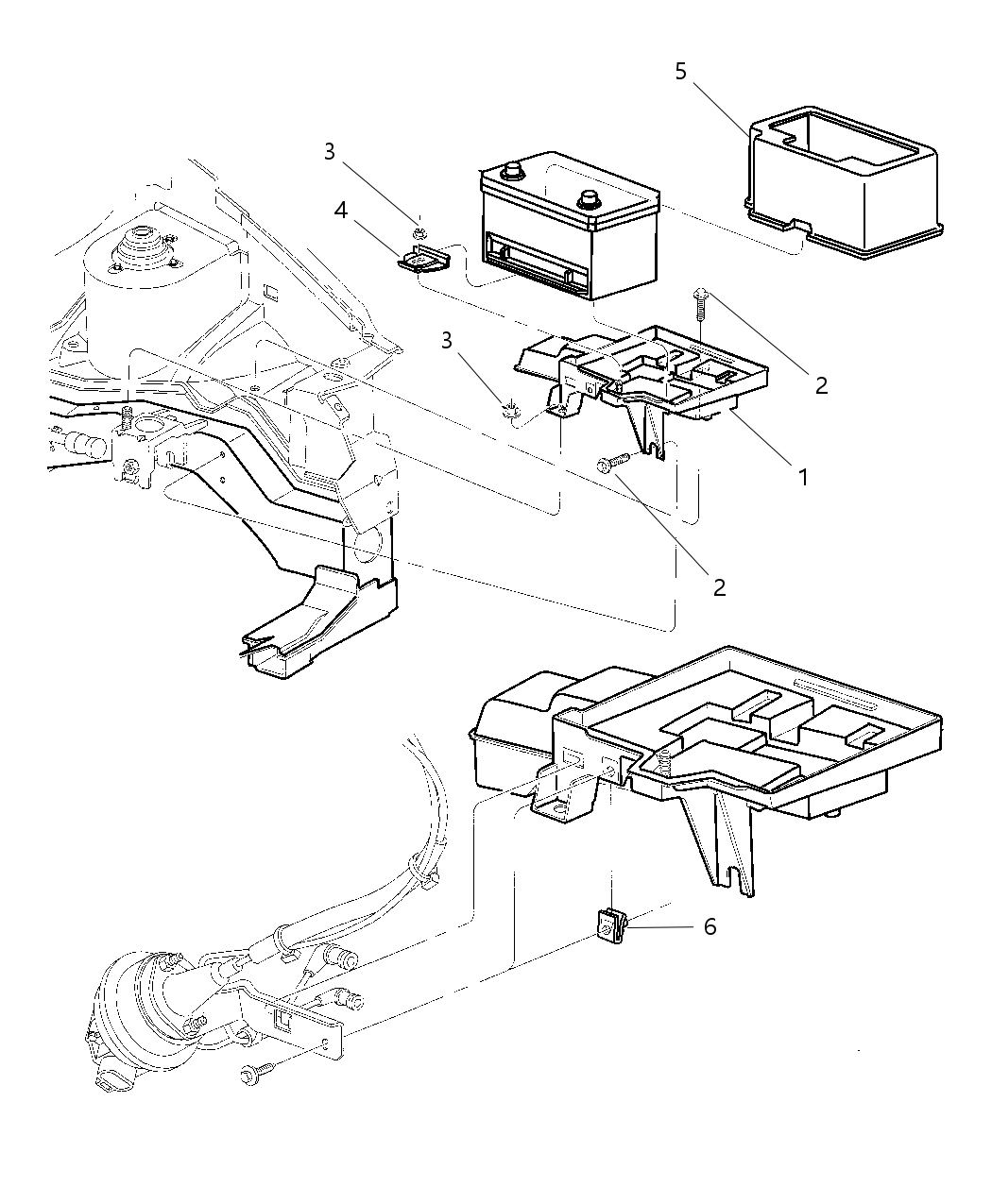 5
3
4
3
2
1
2
6