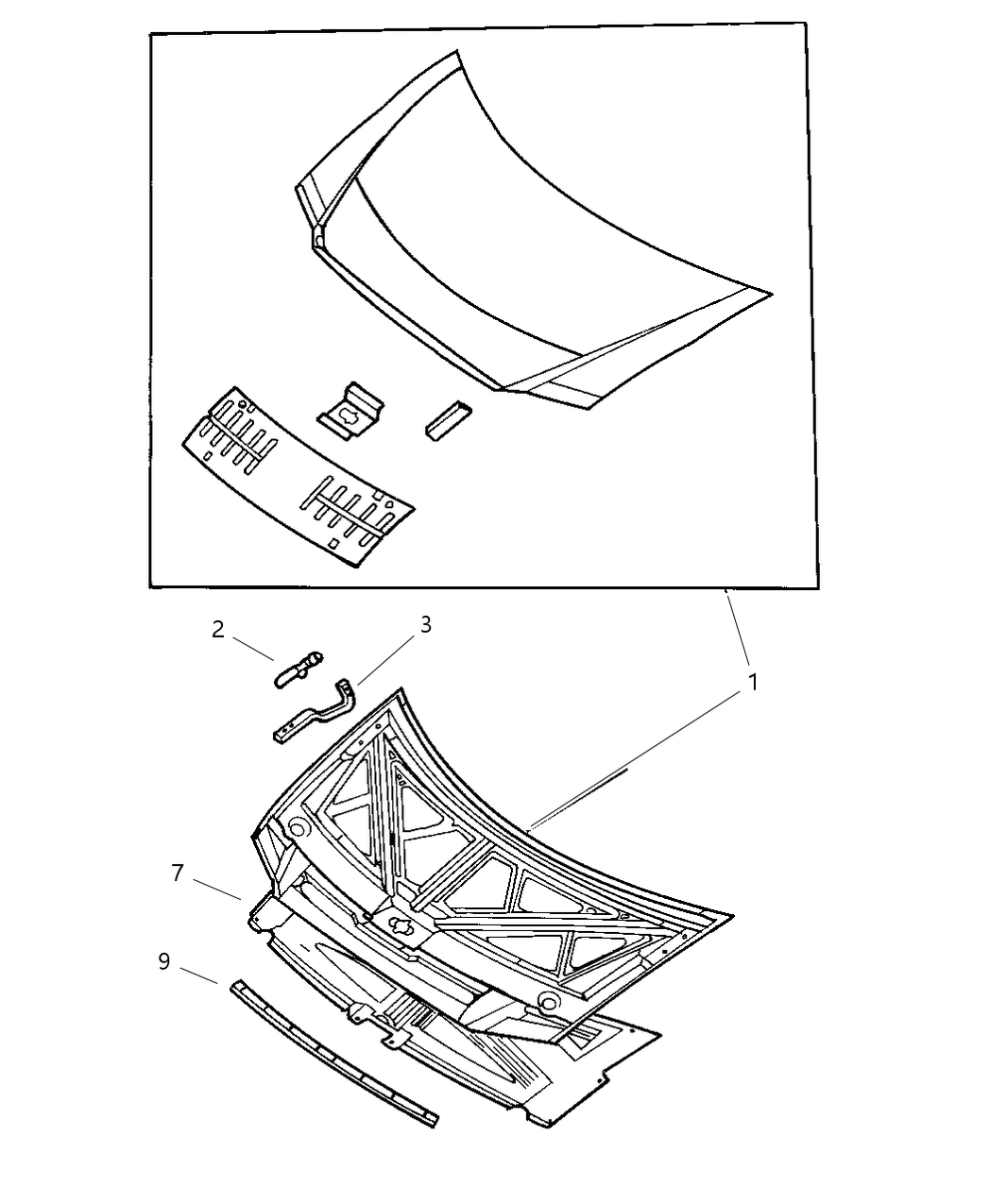 2
3
1
7
9