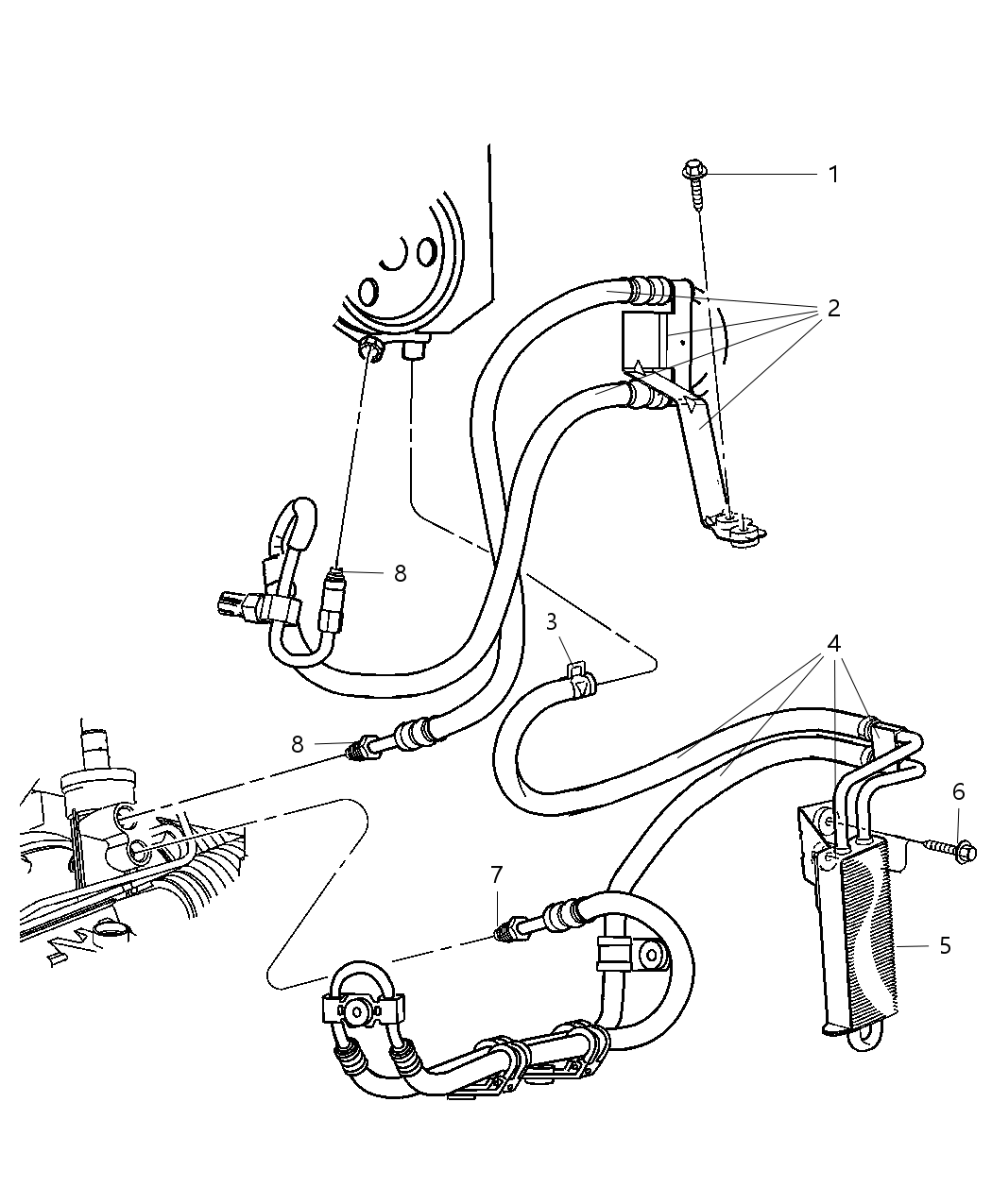 1
2
8
3
4
8
6
7
5