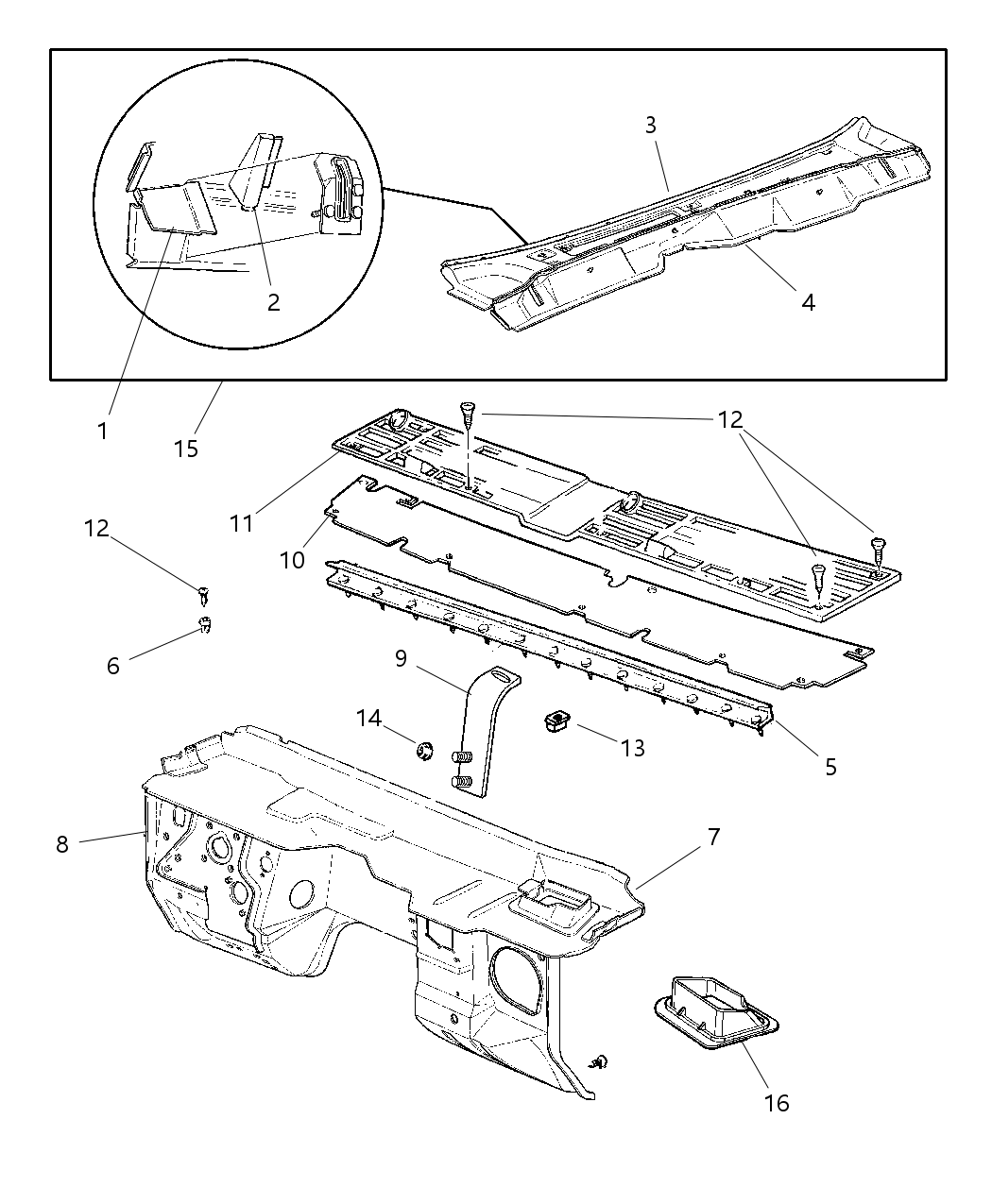 3
2
4
1
15
12
11
10
12
6
9
14
13
5
8
7
16