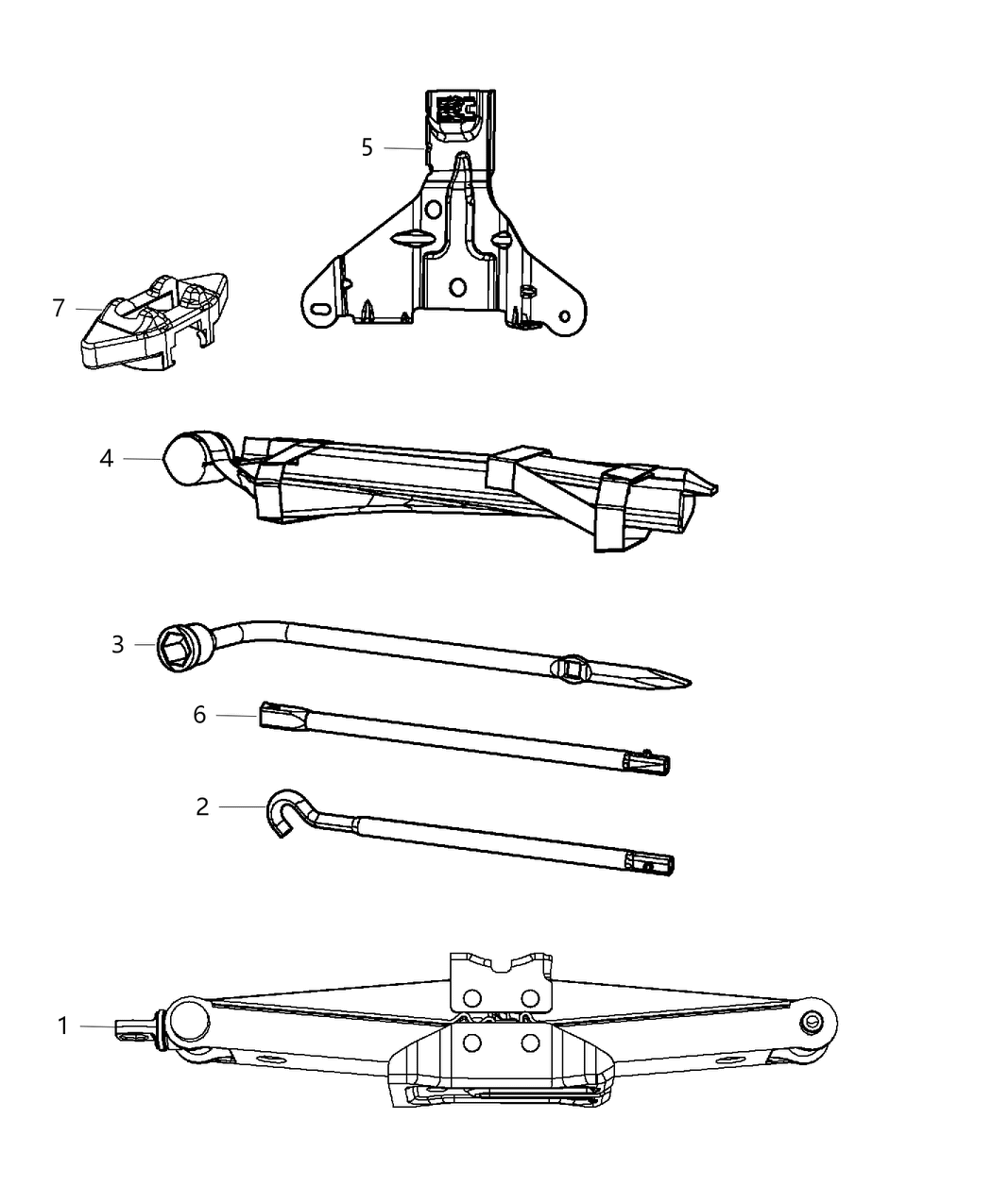 5

7

4

3

6

2

1