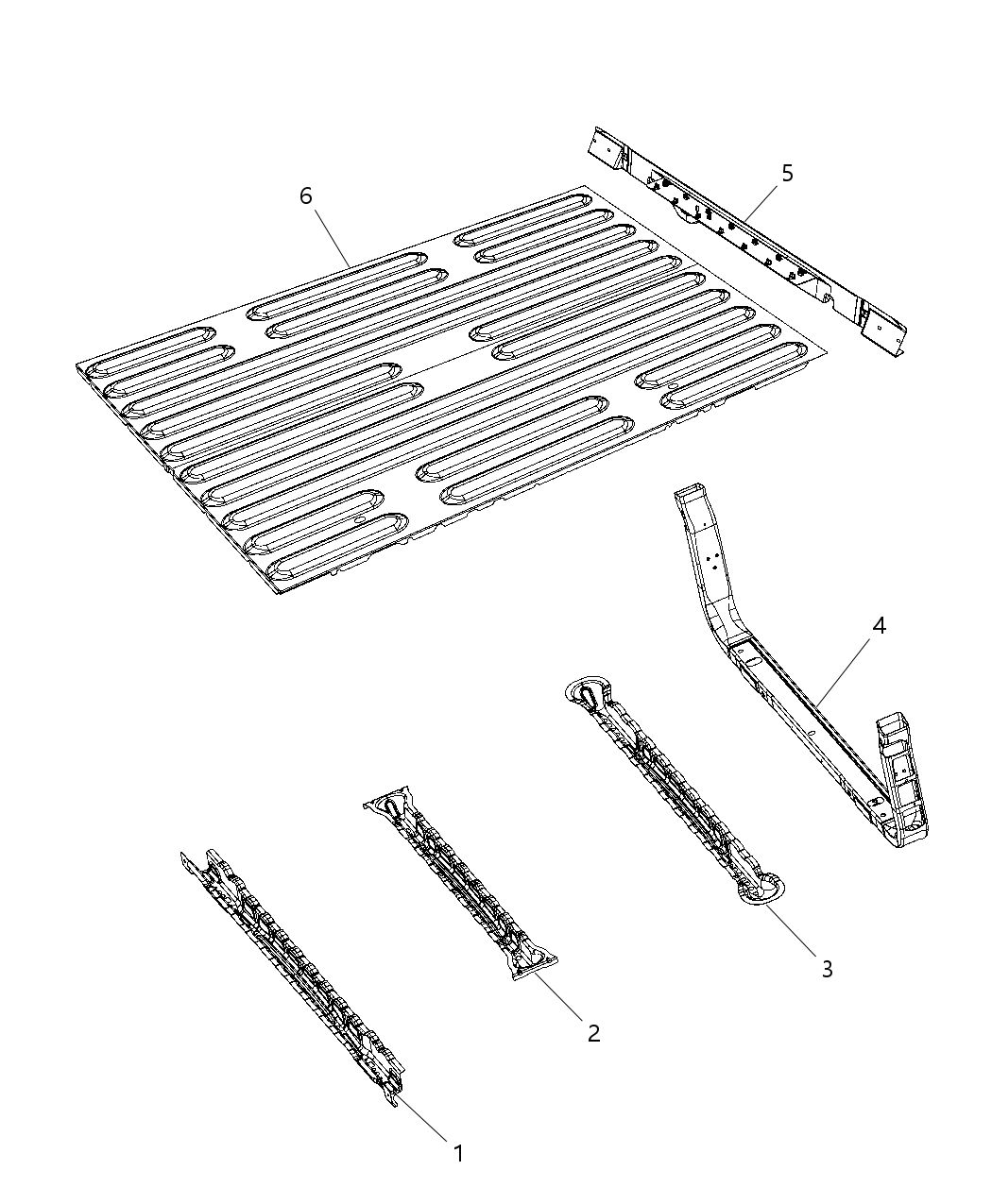 6
5
4
3
2
1