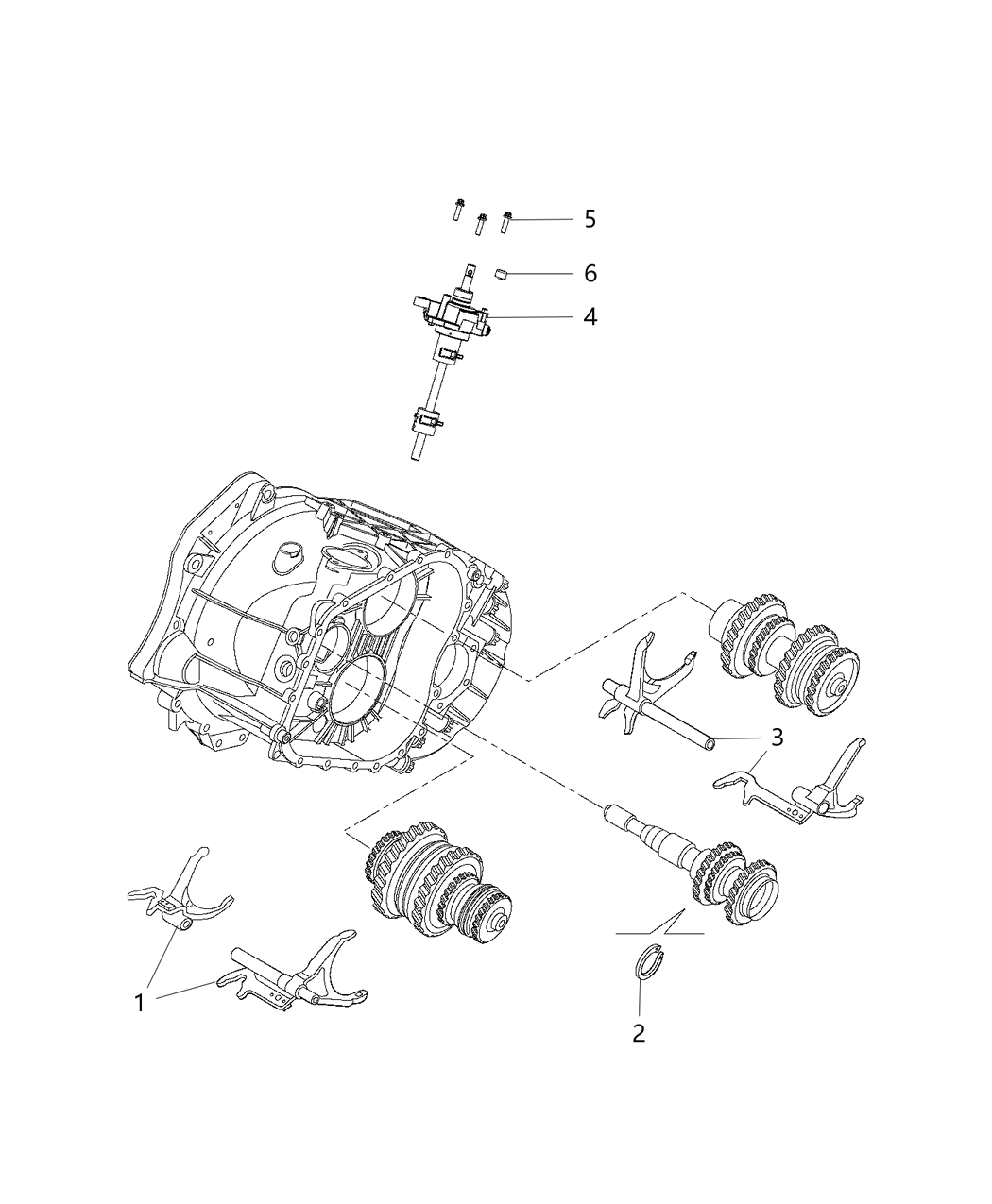 5
6
4
3
1
2