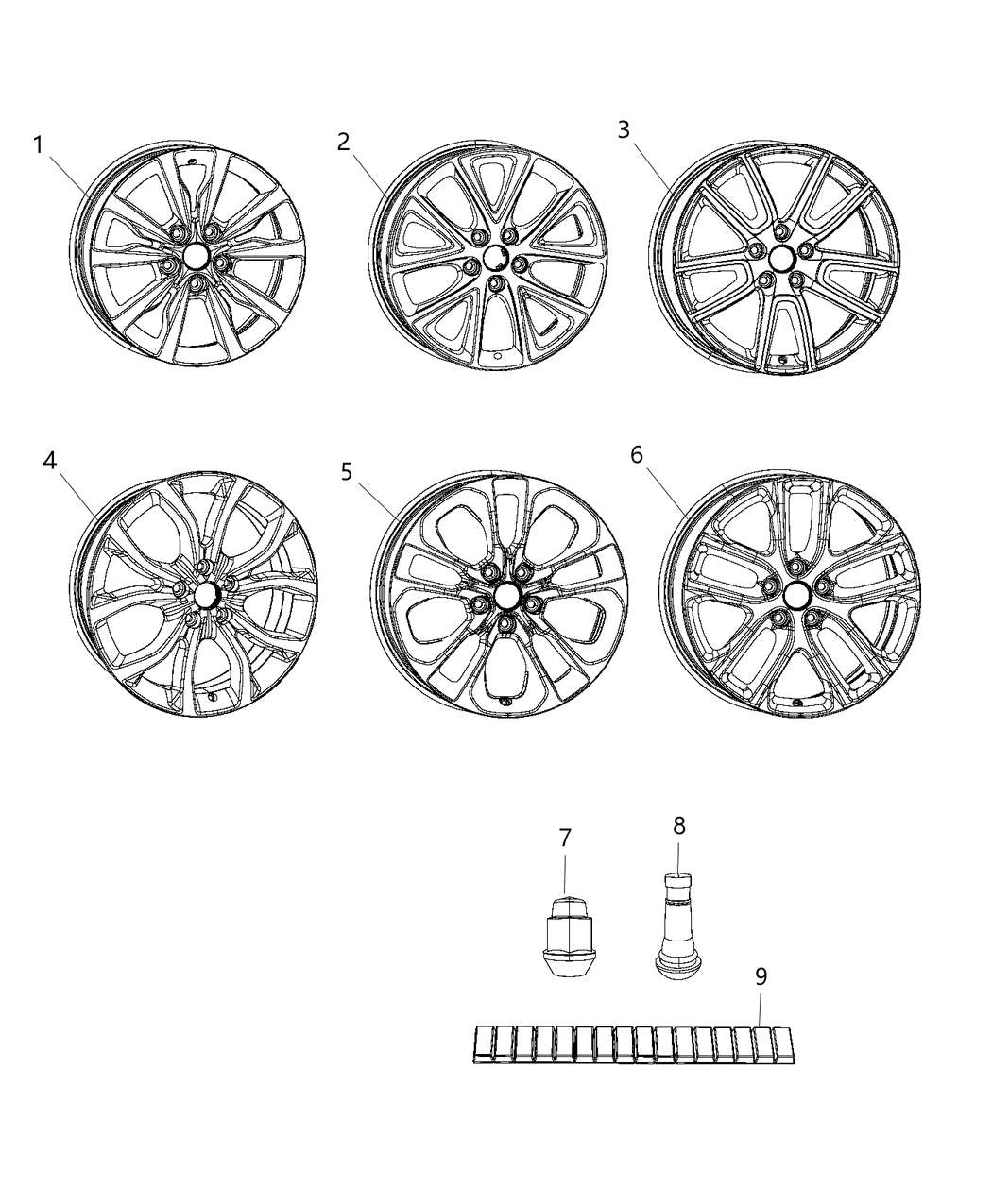 1
2
3
4
5
6
7
8
9