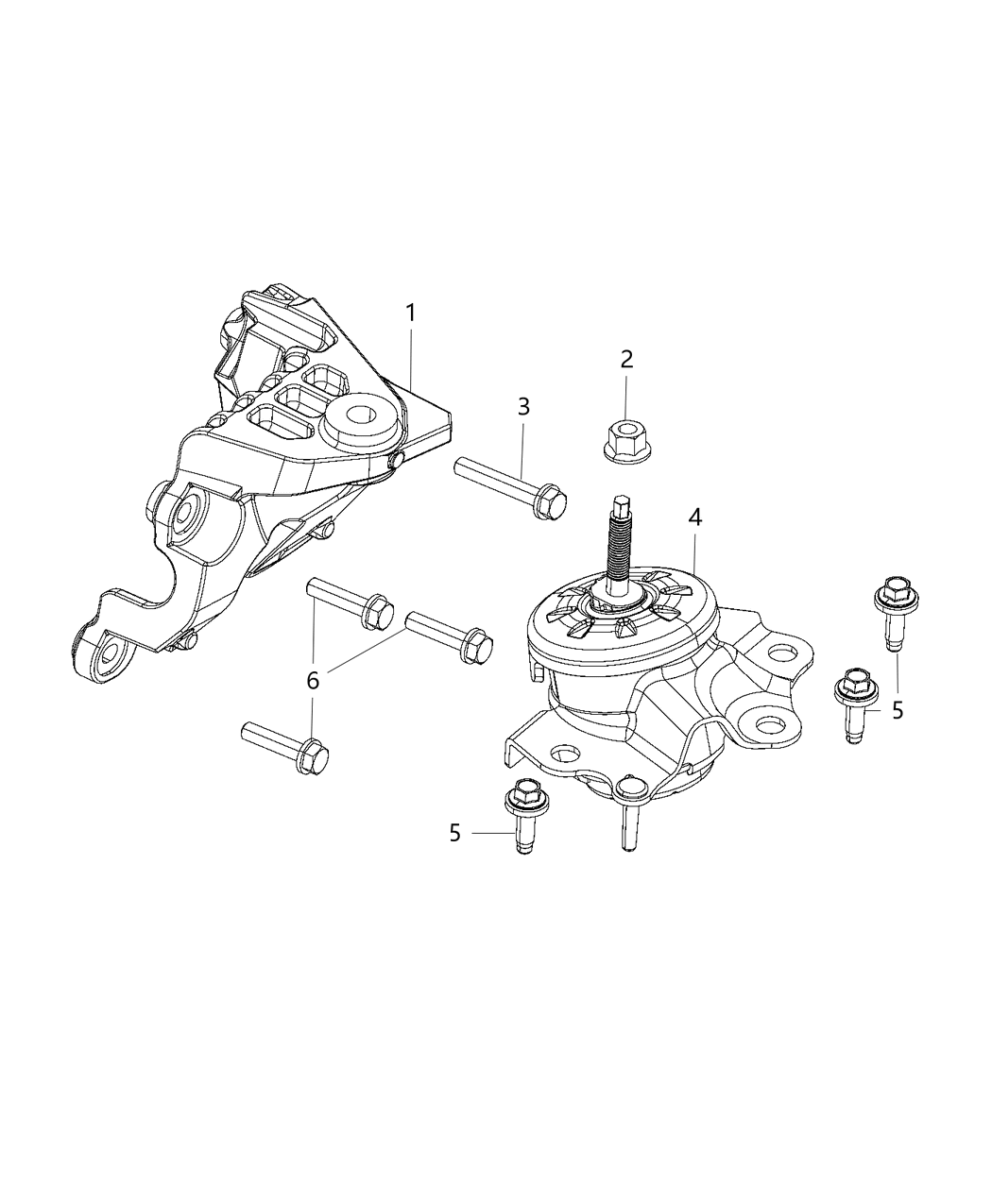 1
2
3
4
6
5
5