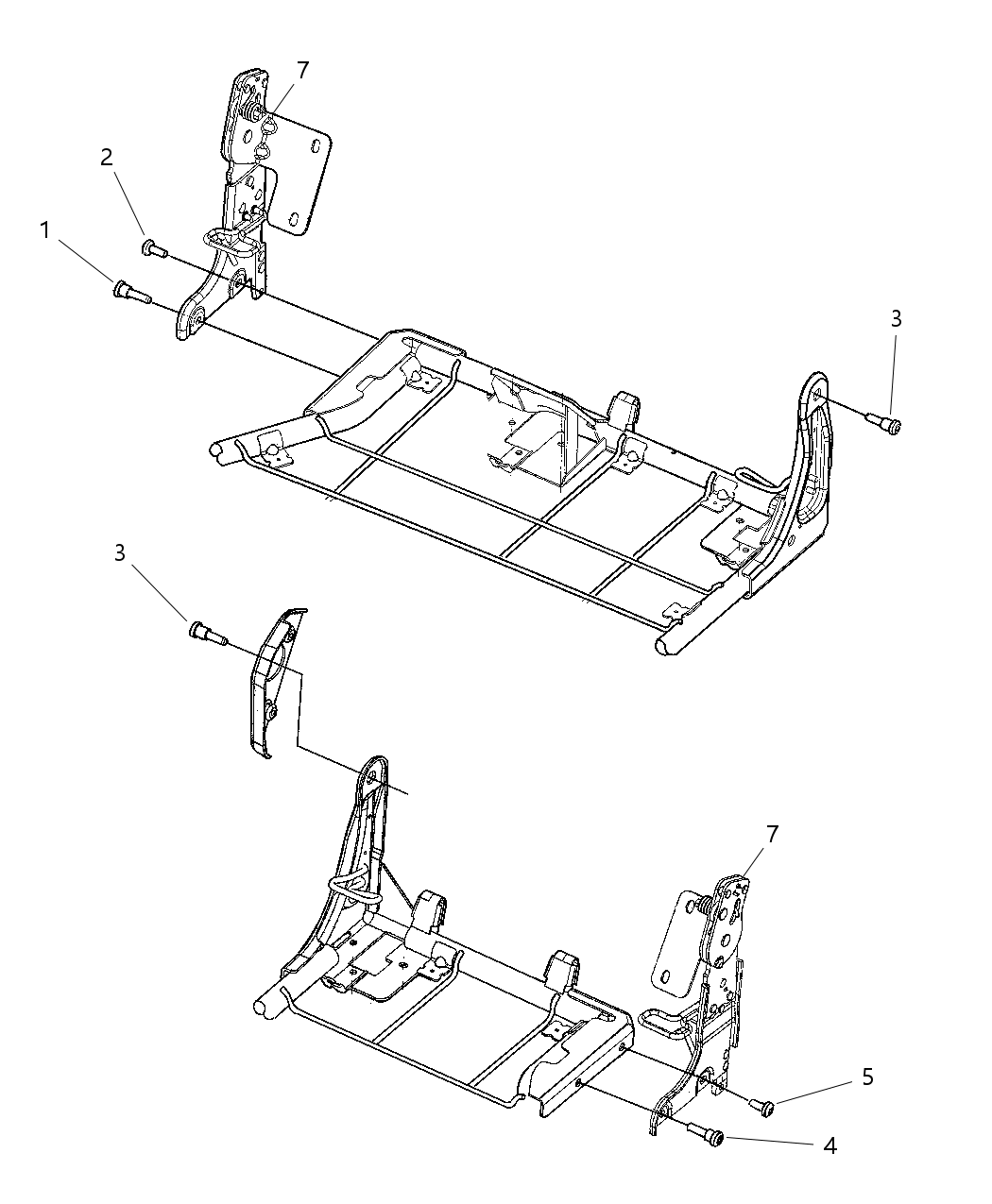 7
2
1
3
3
7
5
4