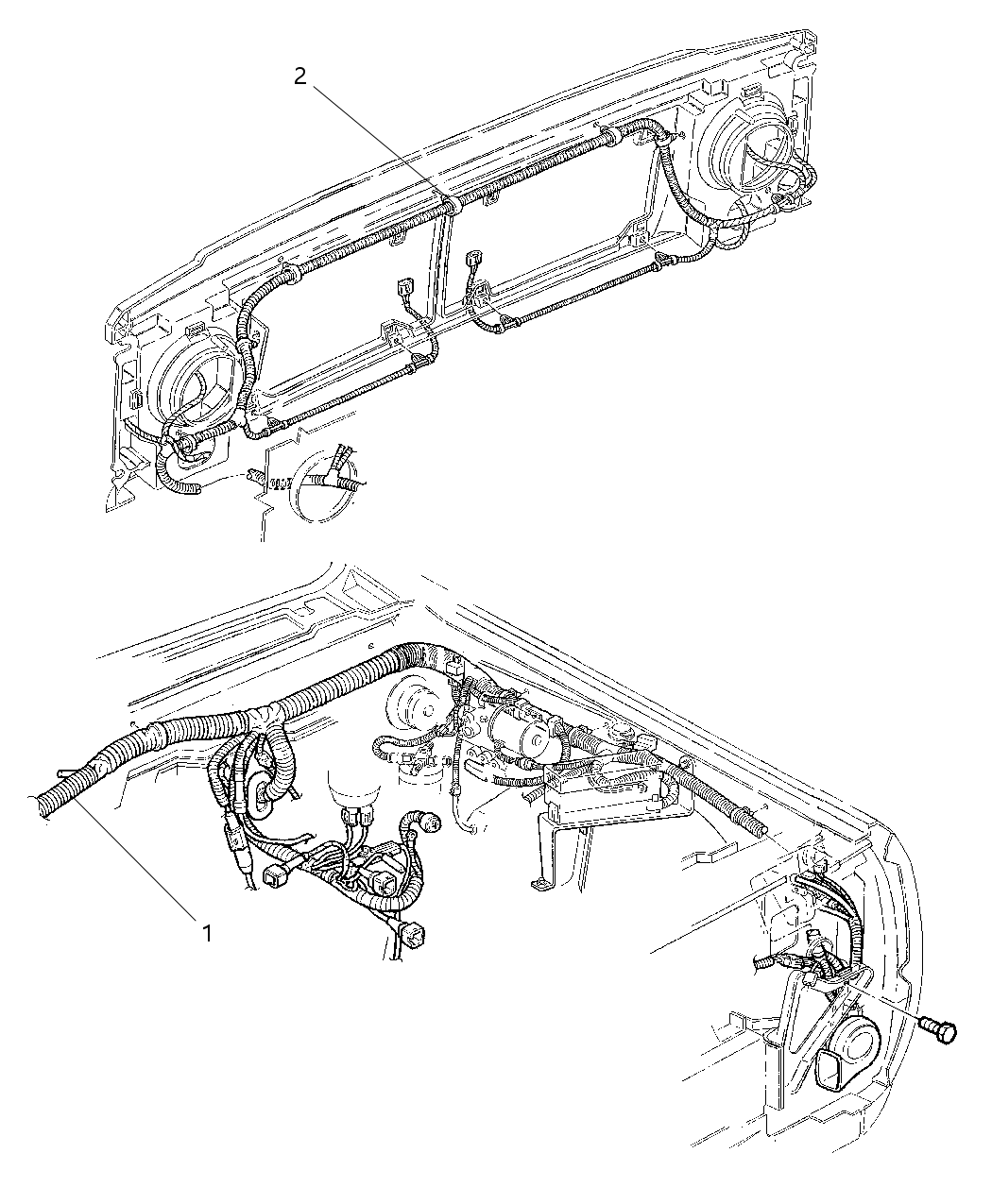 2

1