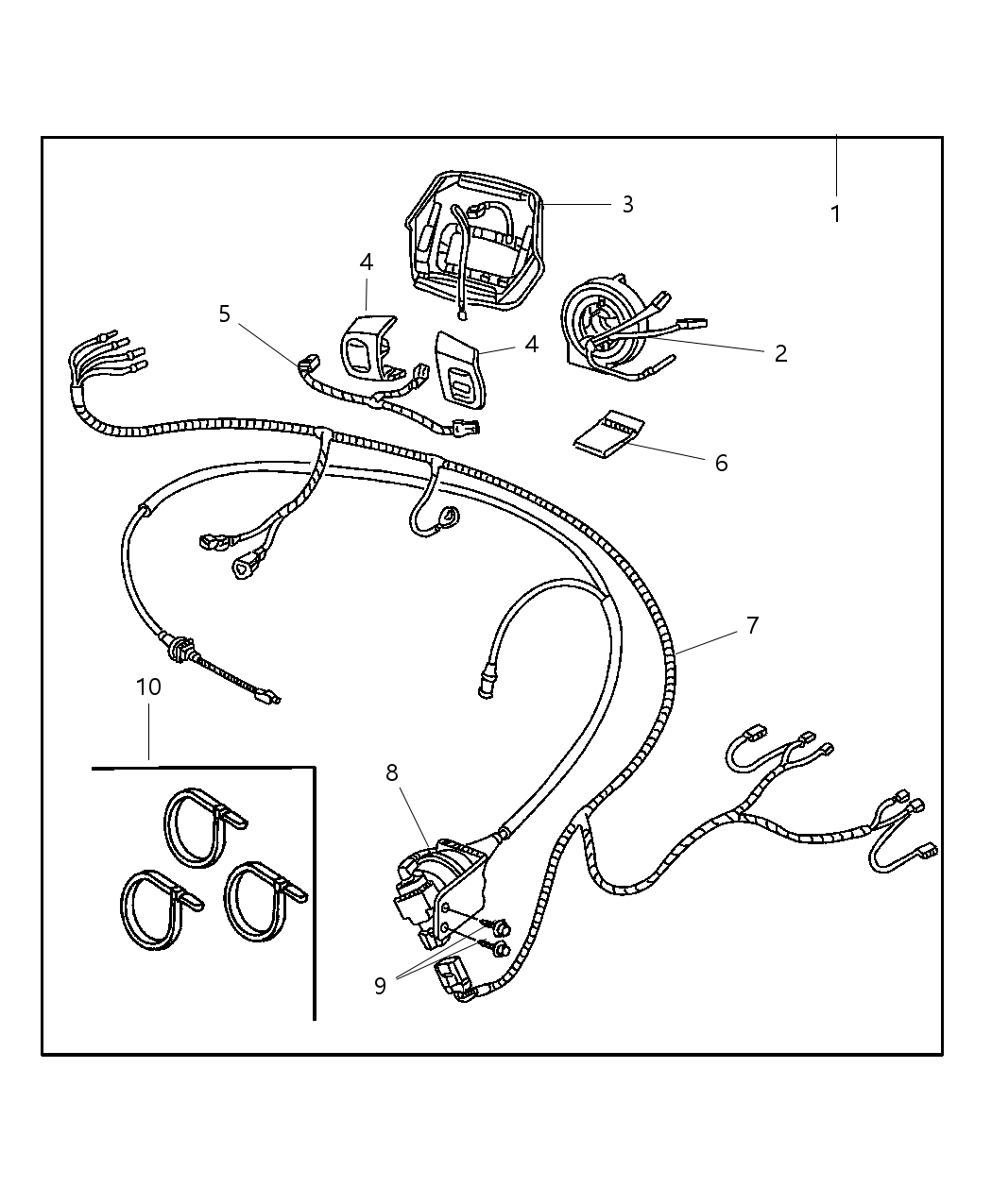 1
3
4
5
4
2
6
7
10
8
9