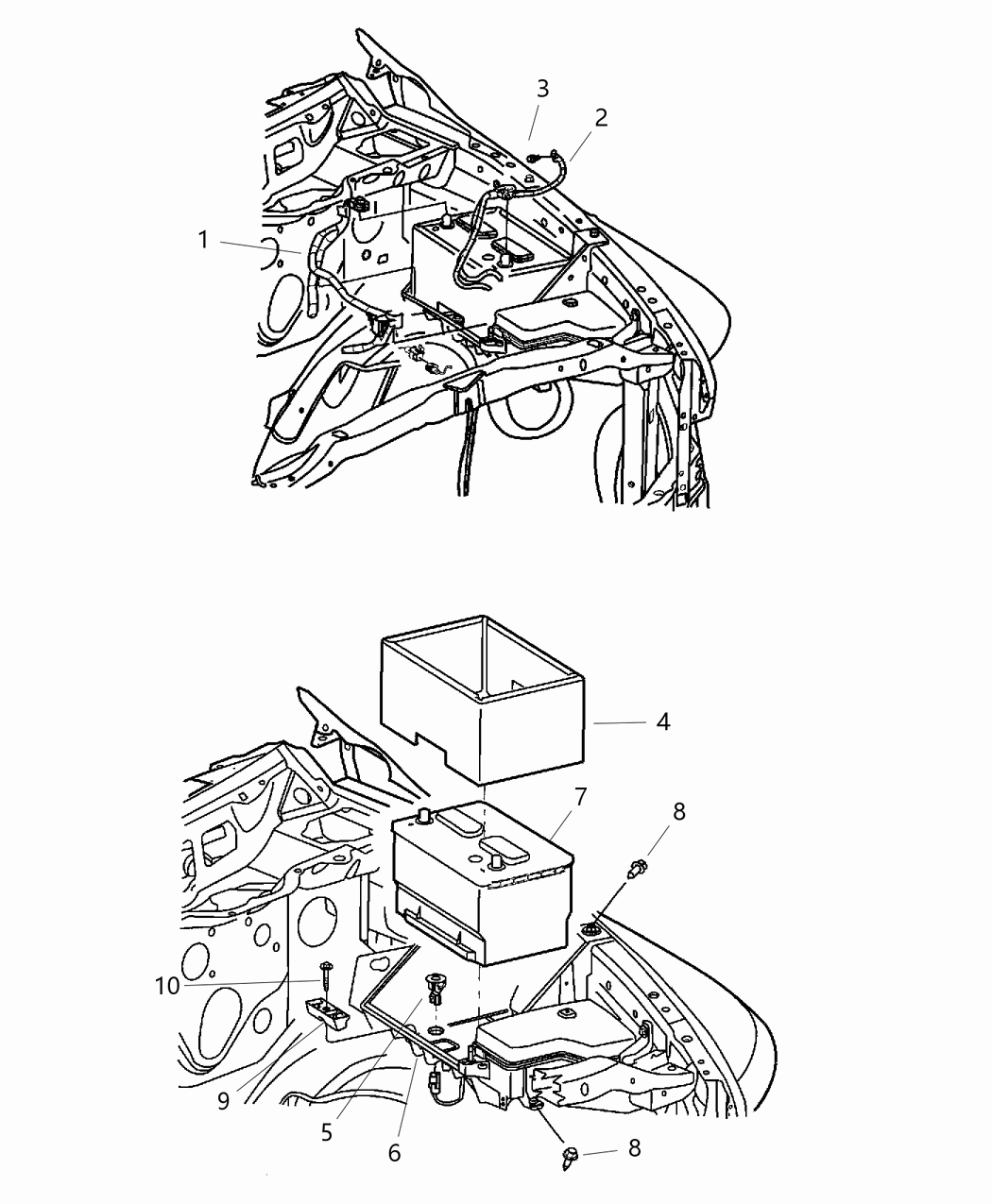 3
2
1
4
7
8
10
9
5
6
8