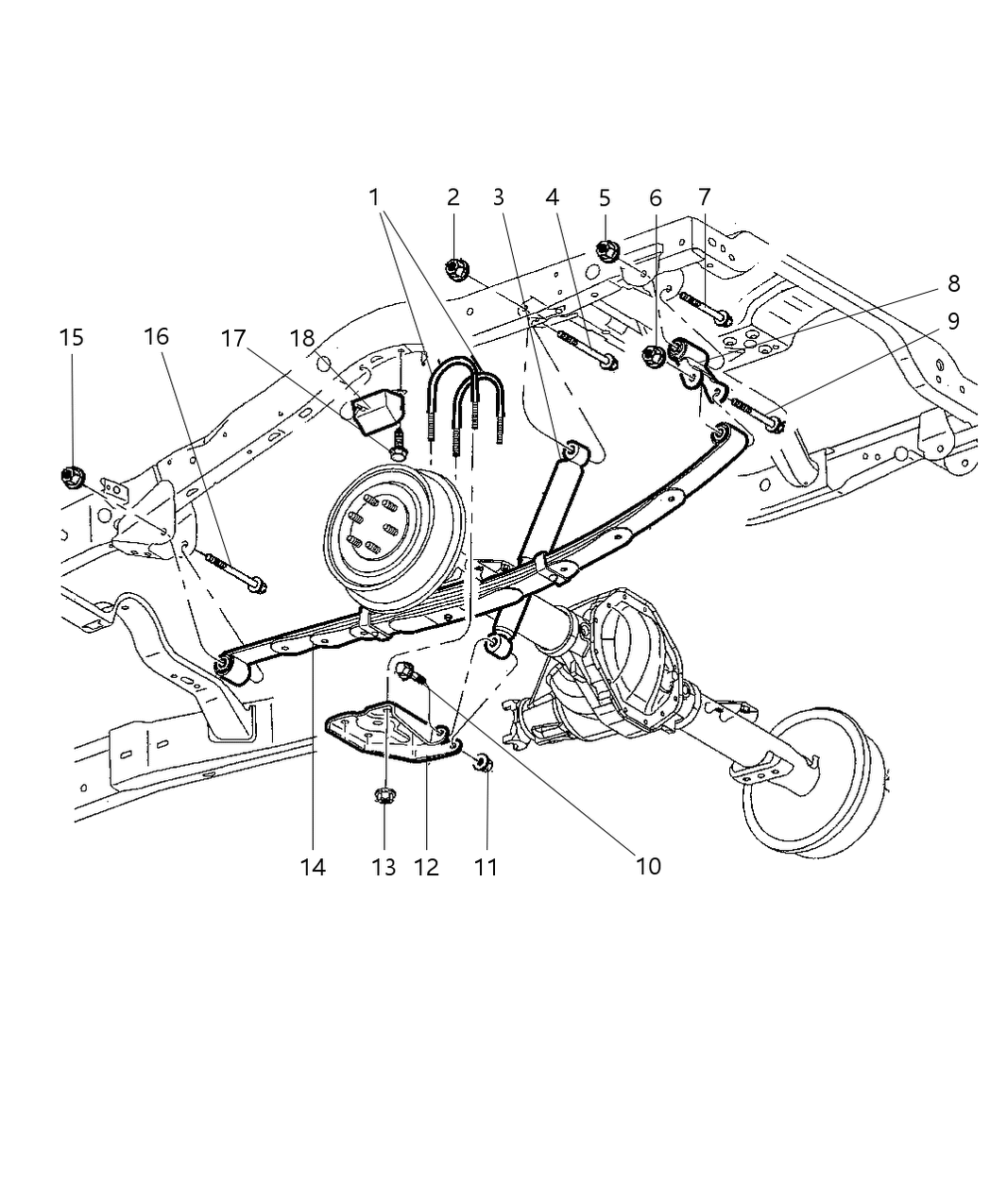 1 2 3 4 5 6 7 8 9 15 16 17 18 14 13 12 11 10