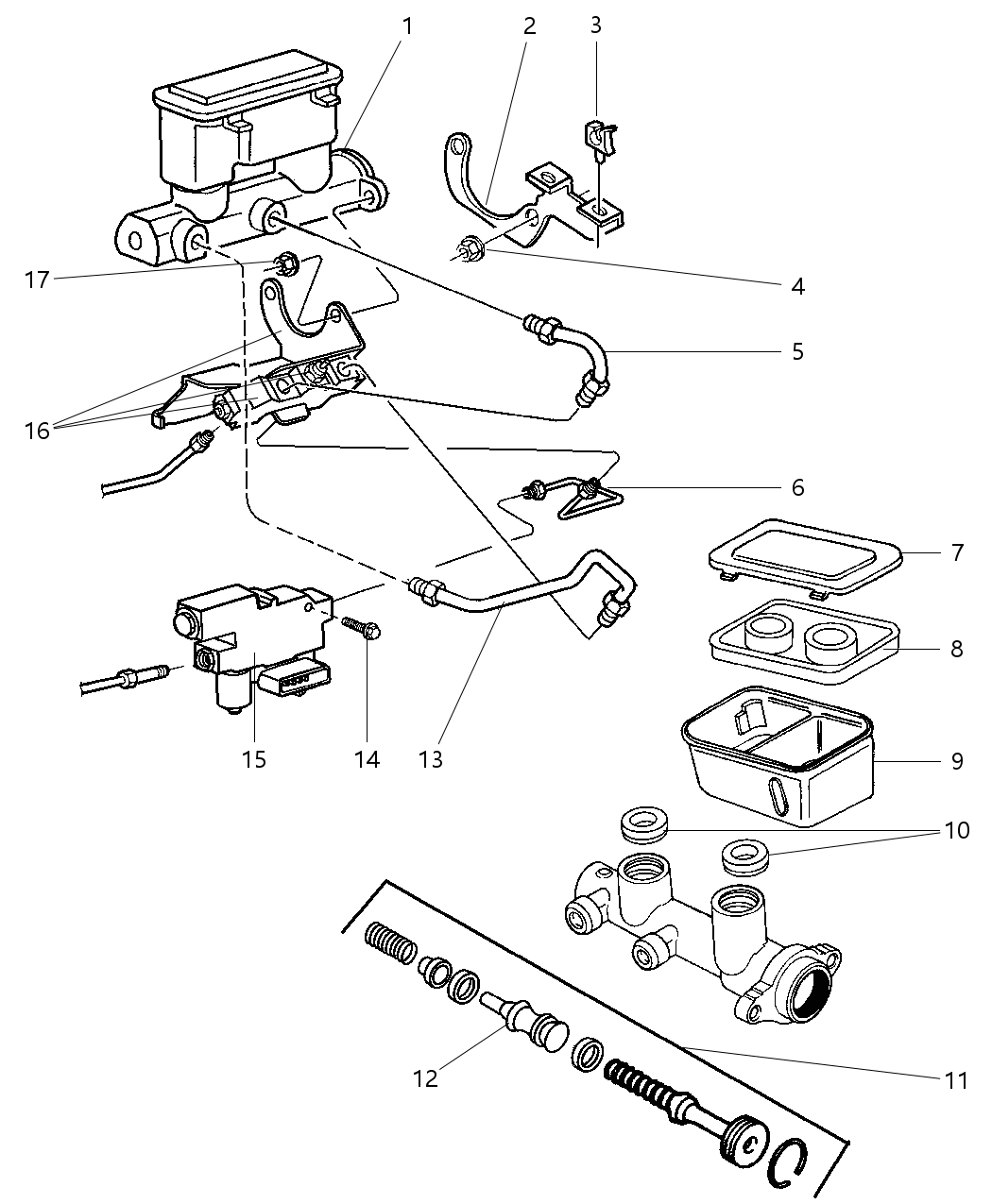 1
2
3
17
4
5
16
6
7
8
15
14
13
9
10
12
11