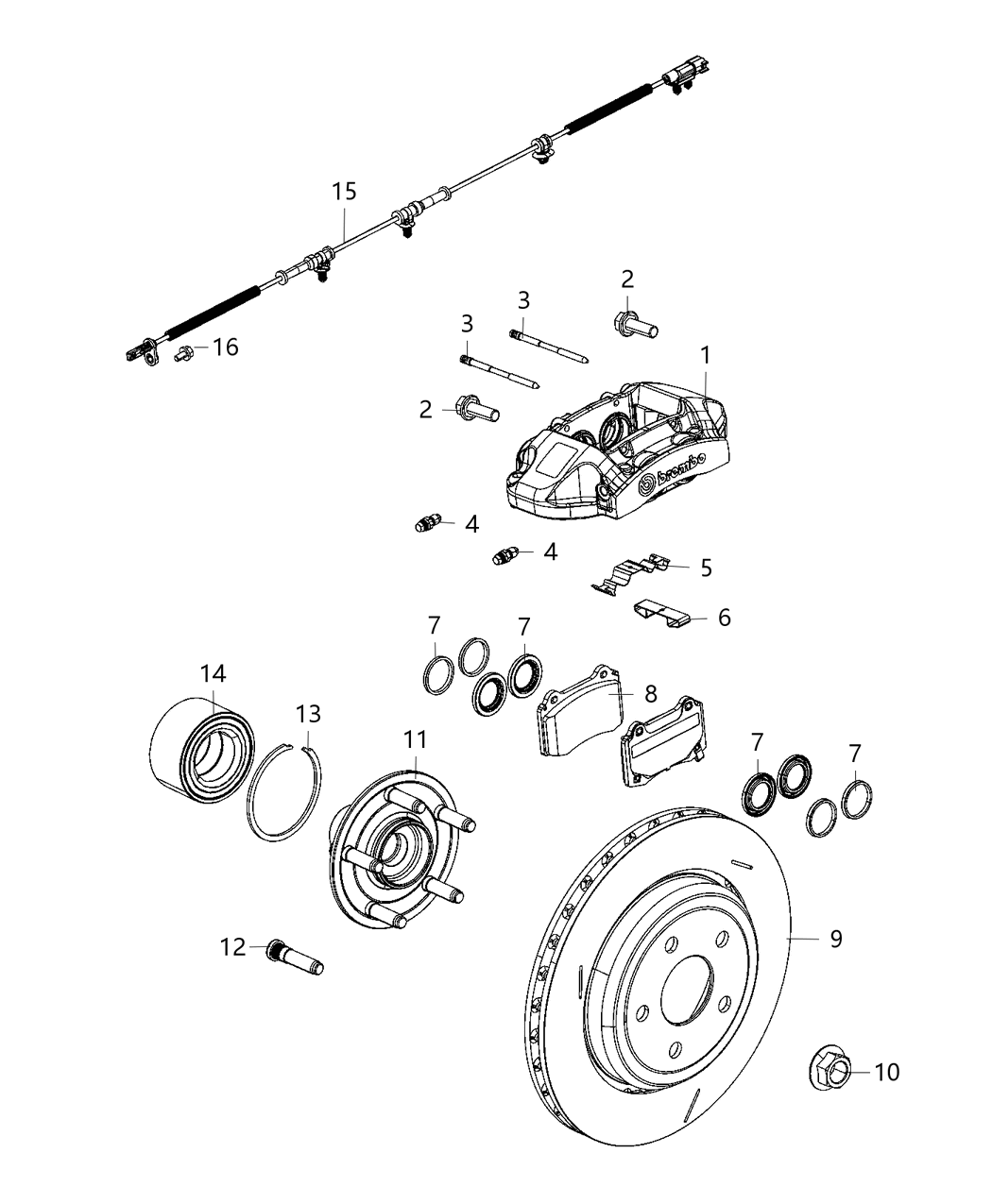 15
2
3
3
16
1
2
brembo
4
4
5
6
7
7
14
13
8
11
7
7
12
9
10