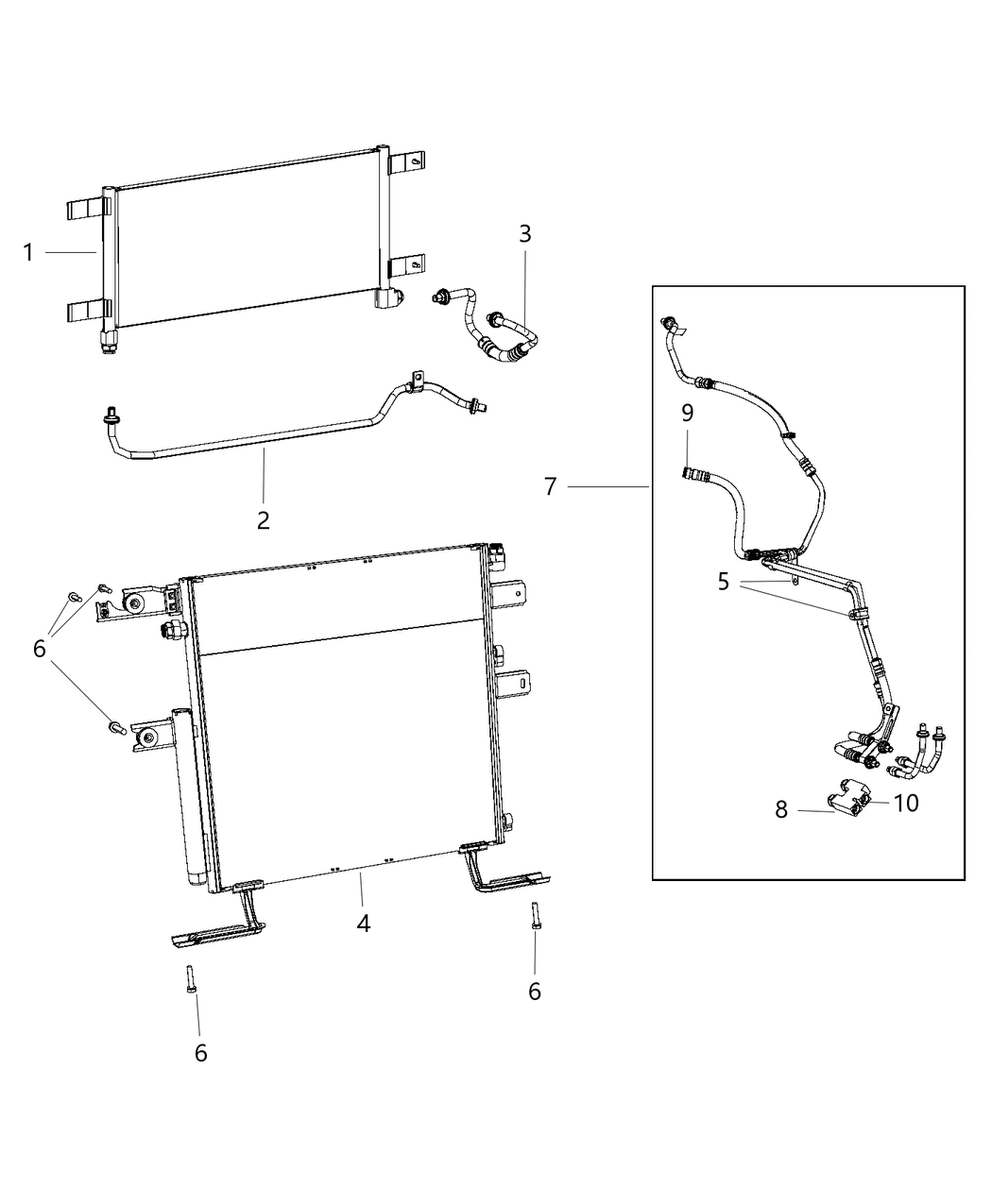 1
3
2
9
7
5
6
8
10
4
6
6