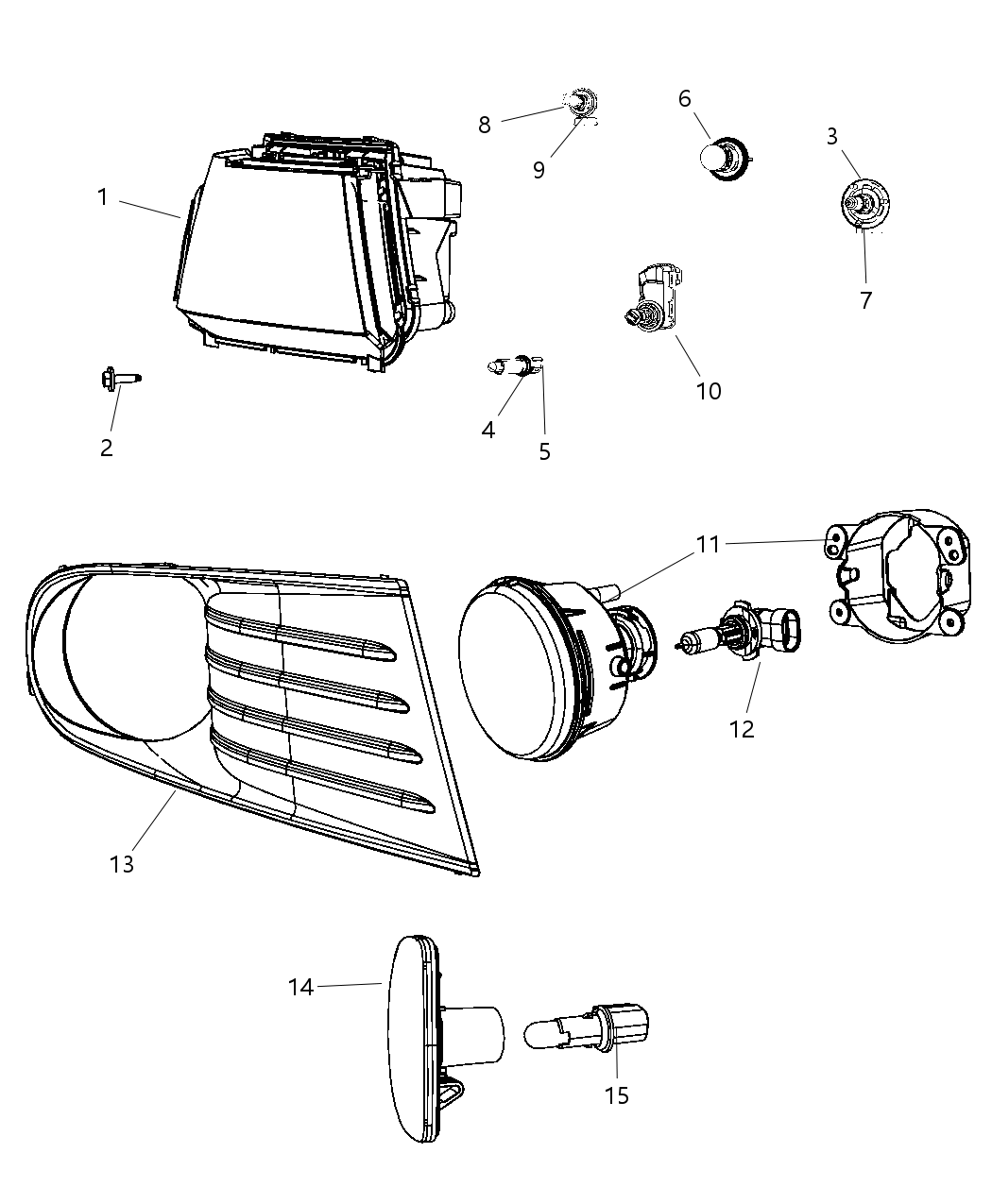 8
9
6
3
1
7
10
2
4
5
11
12
13
14
15