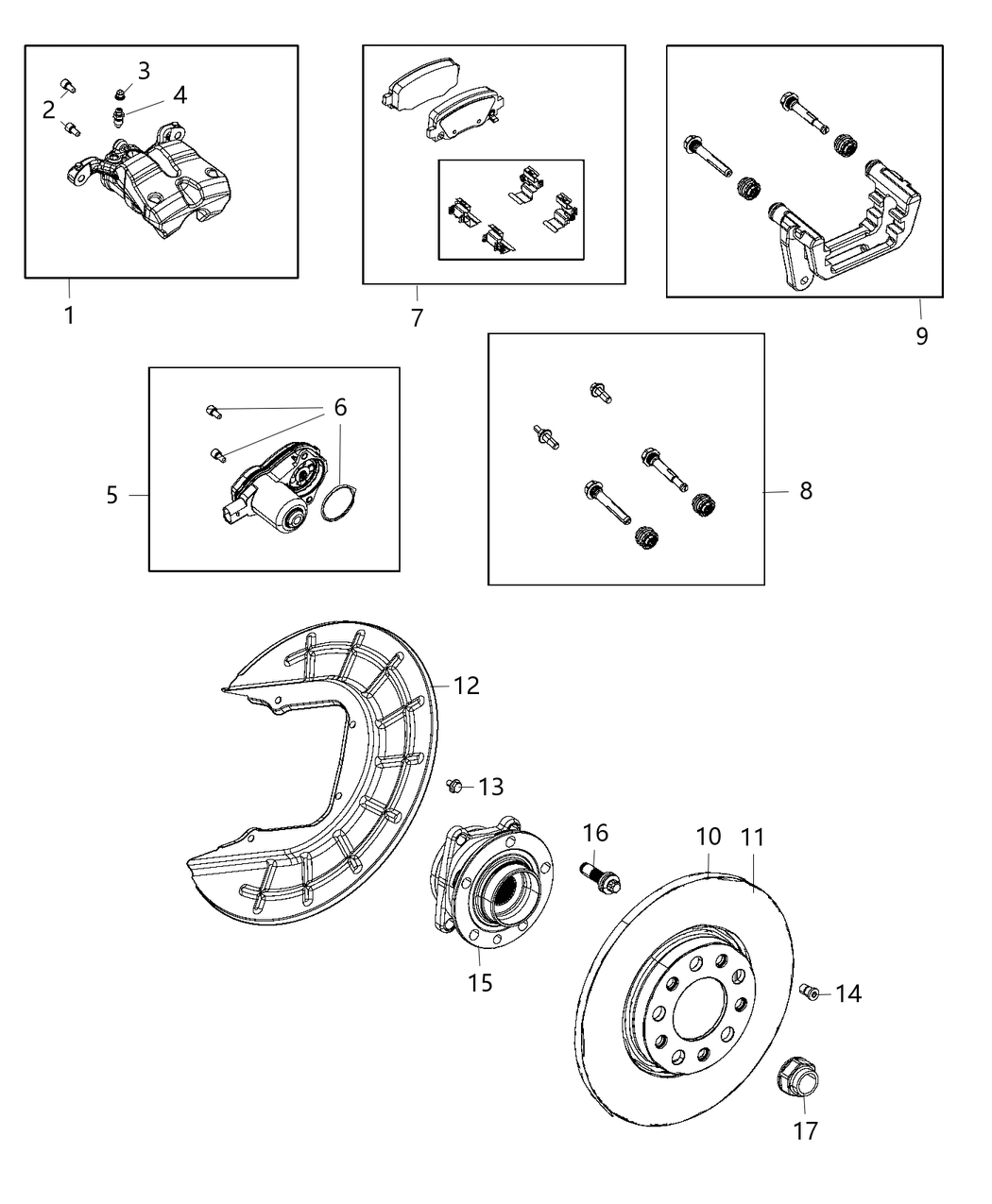 3
2
4
1
7
9
6
5
8
12
13
16
10
11
15
14
17