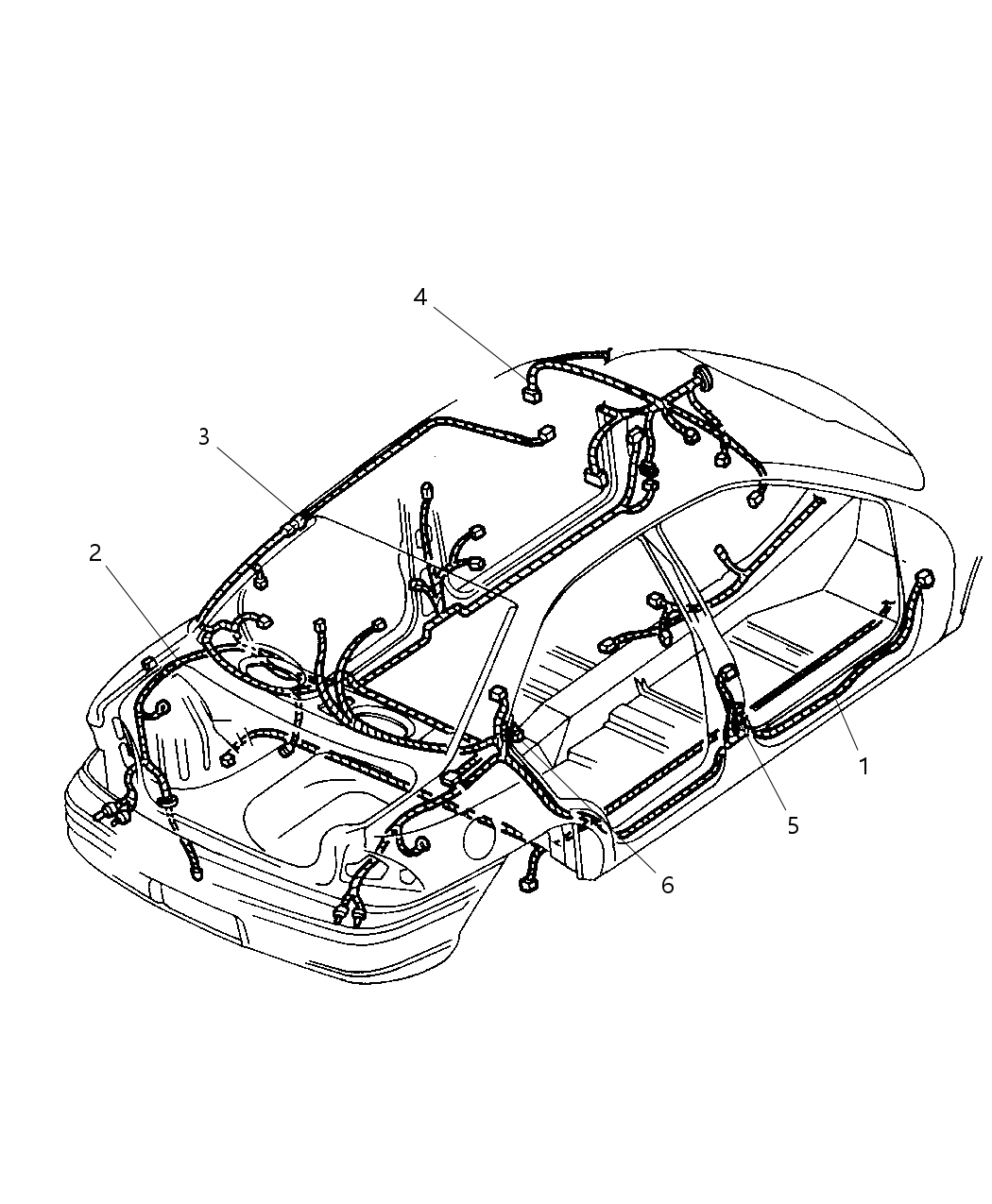 4
3
2
1
5
6