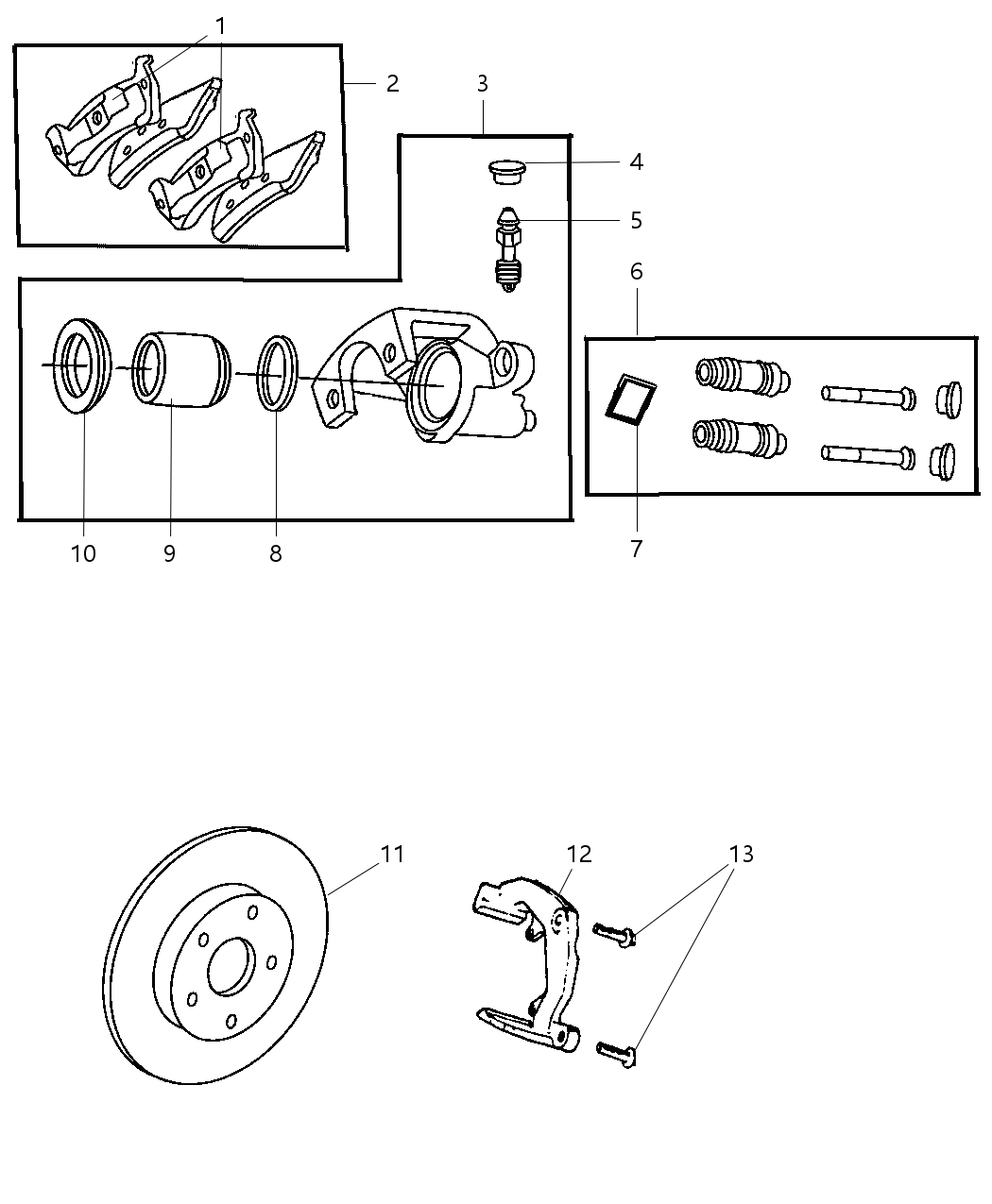 1
2
3
4
5
6
7
10
9
8
11
12
13