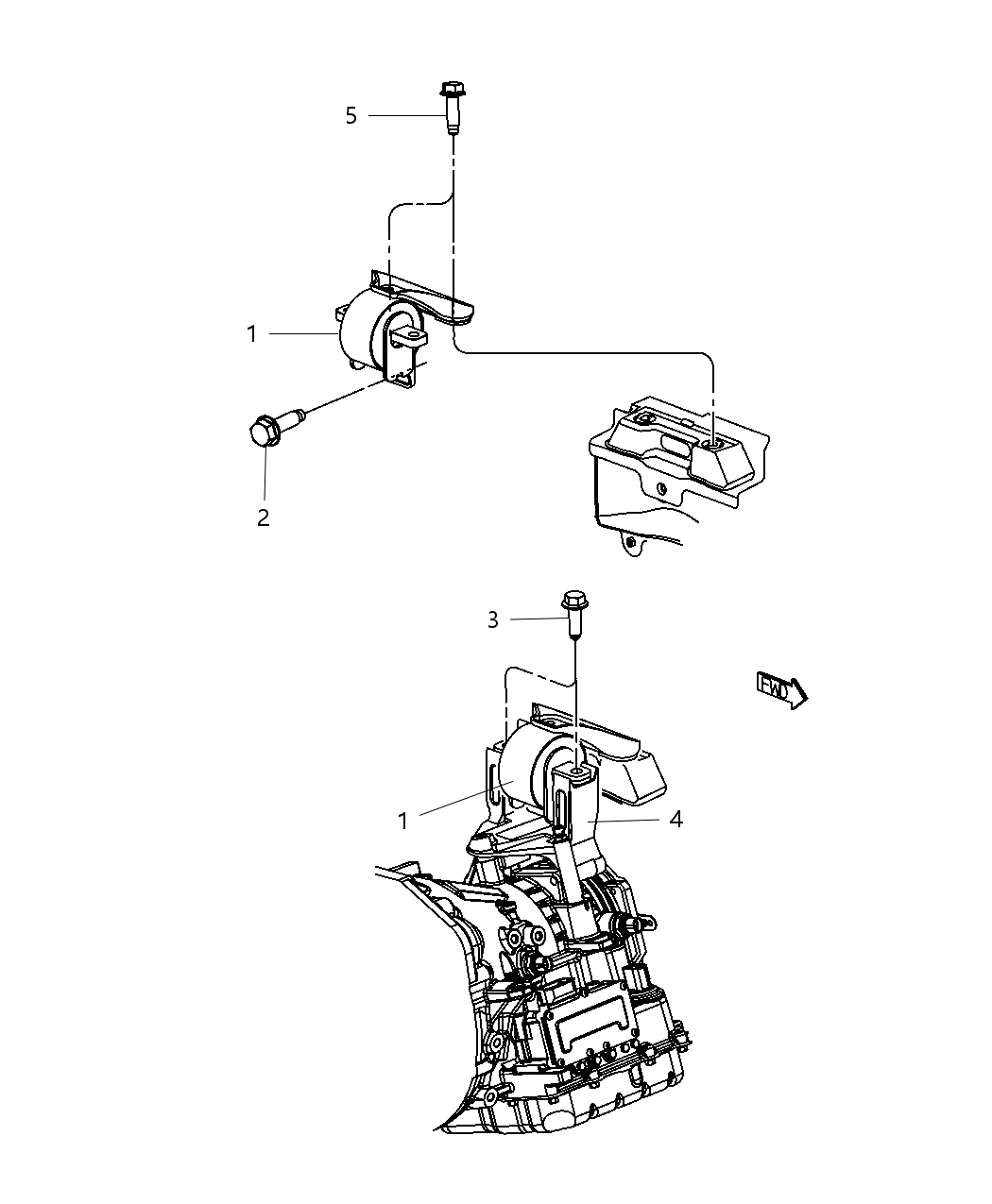 5
1
2
3
FWD
1
4