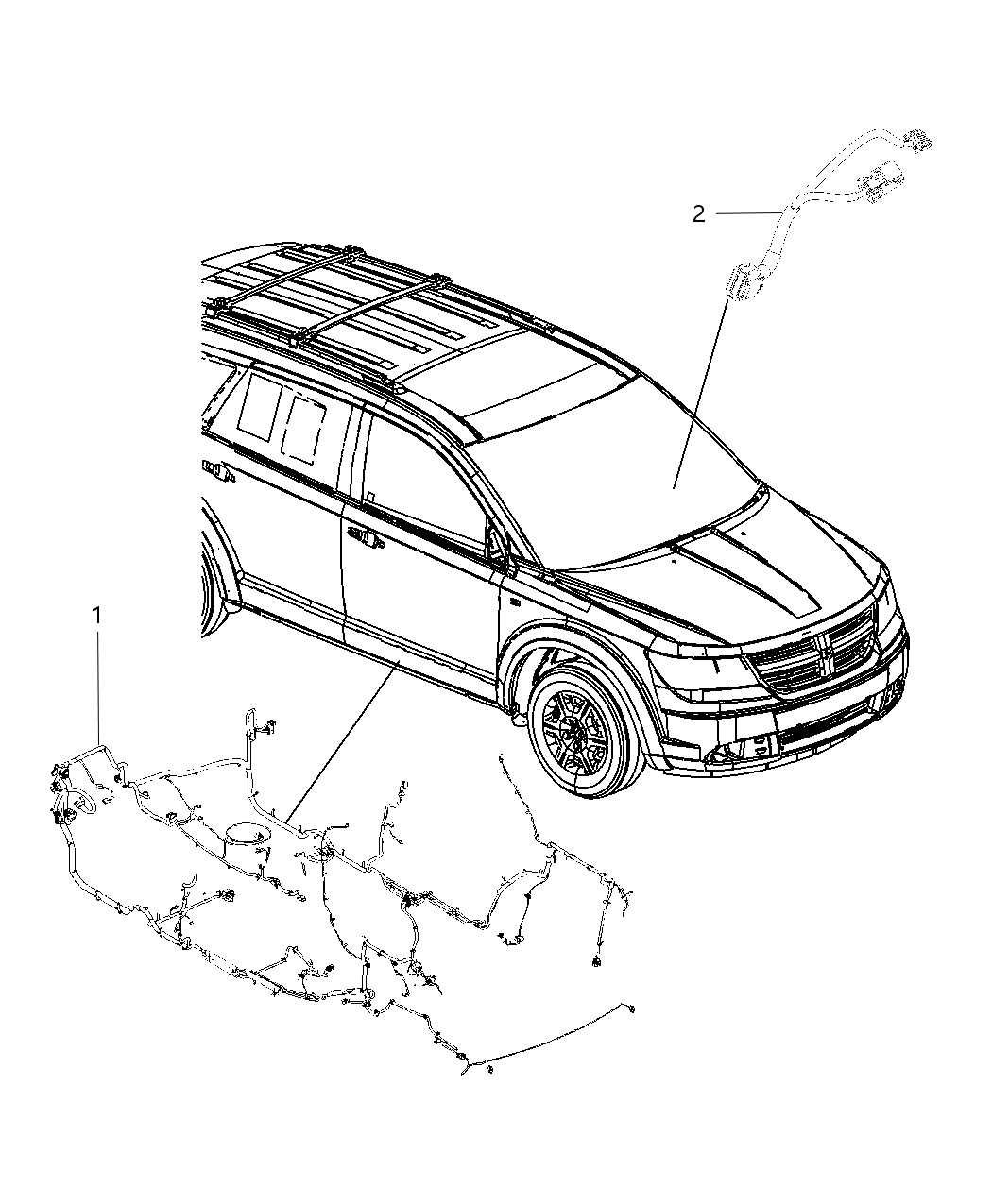 2

1