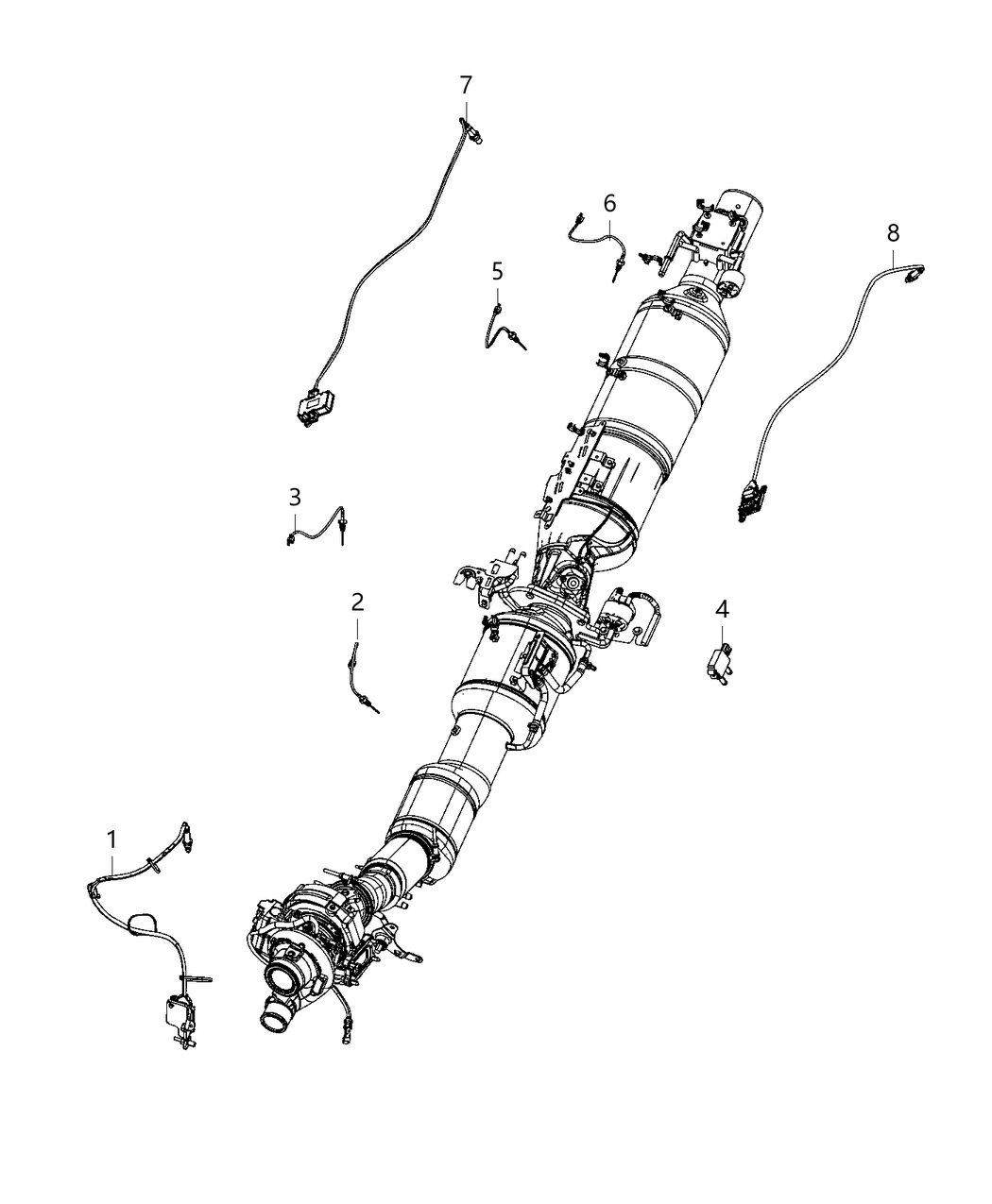 7
6
8
5
3
2
4
1