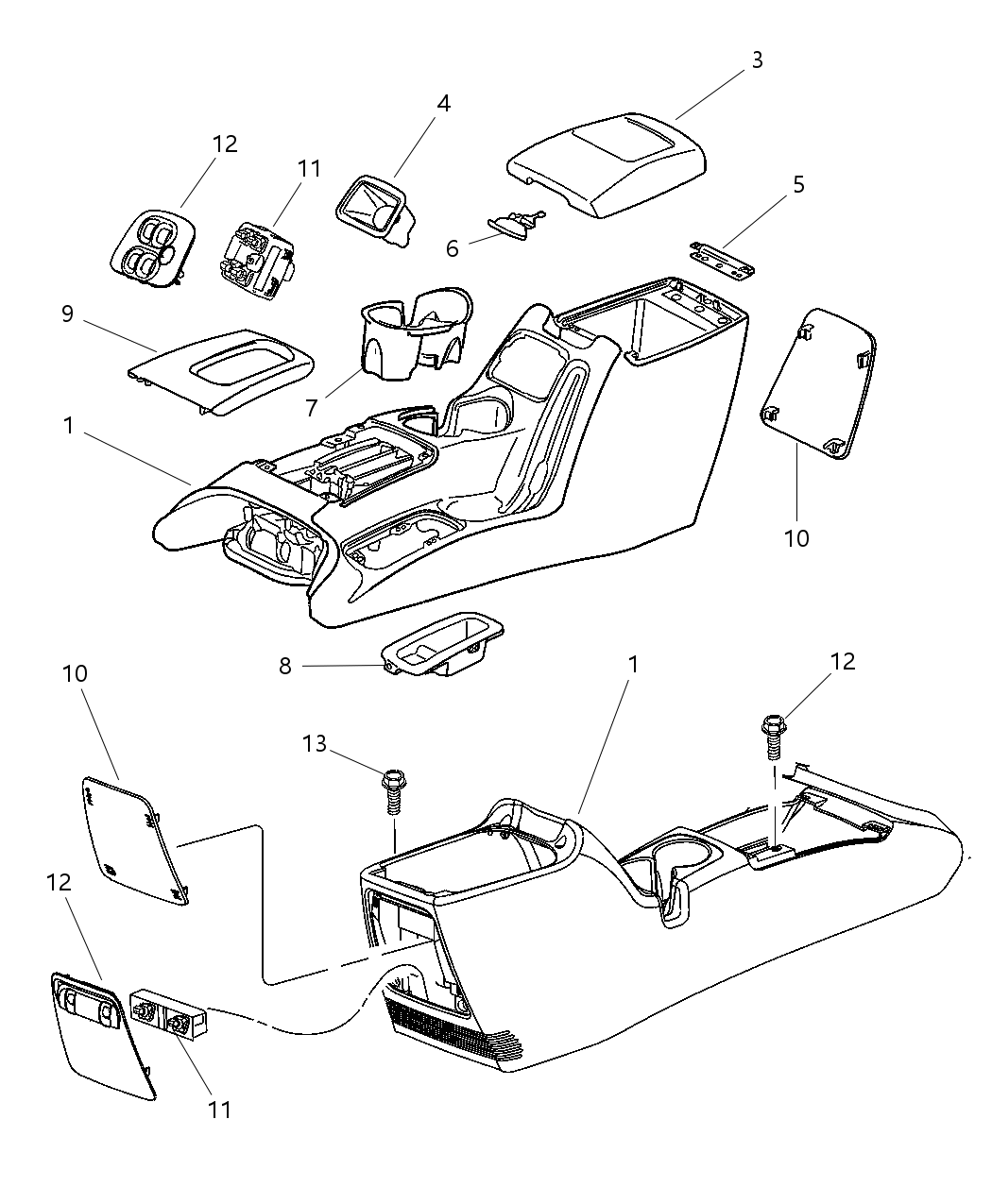 3
4
12
11
5
6
9
7
1
10
8
10
1
12
13
12
11