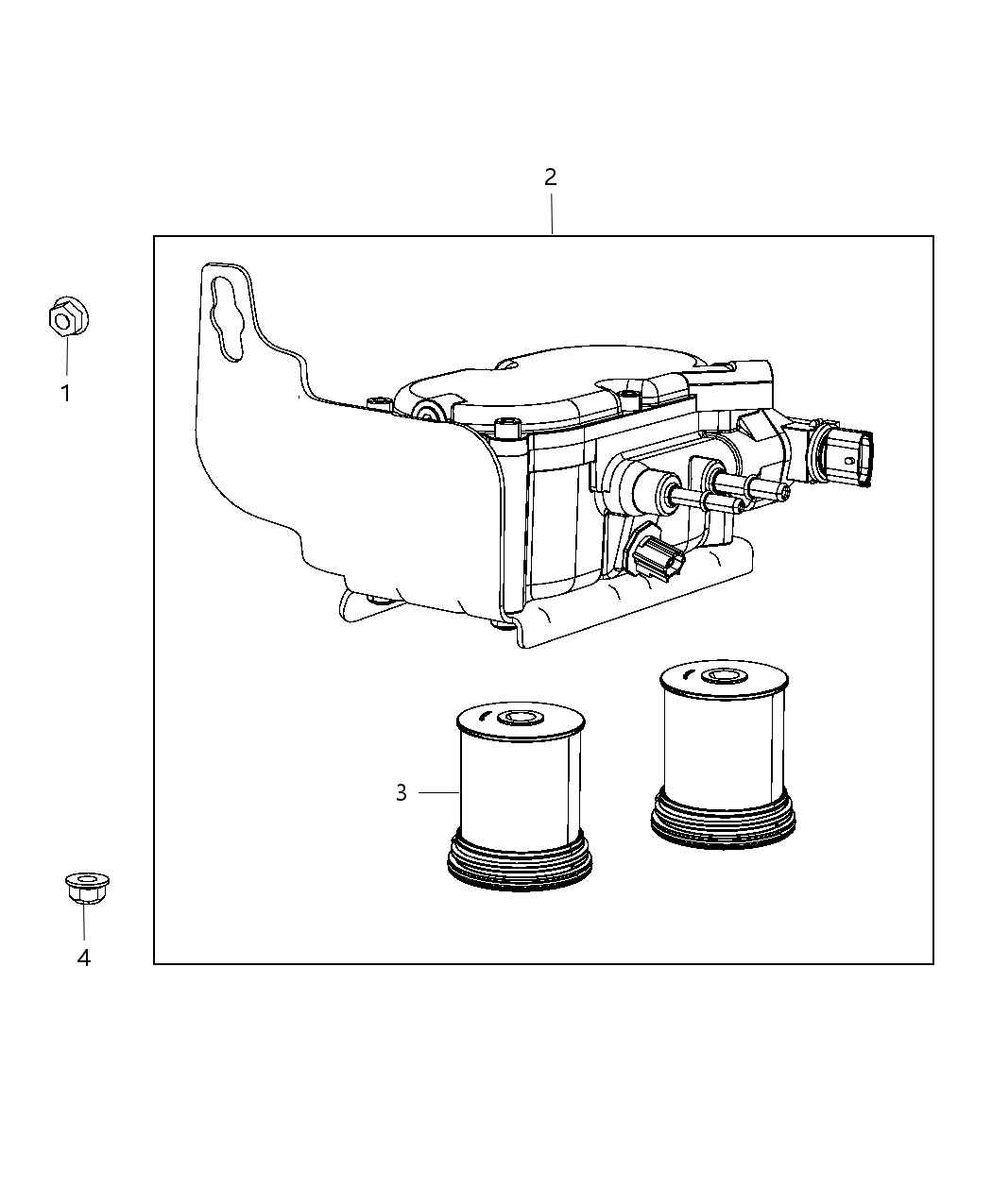 2

1

3

4