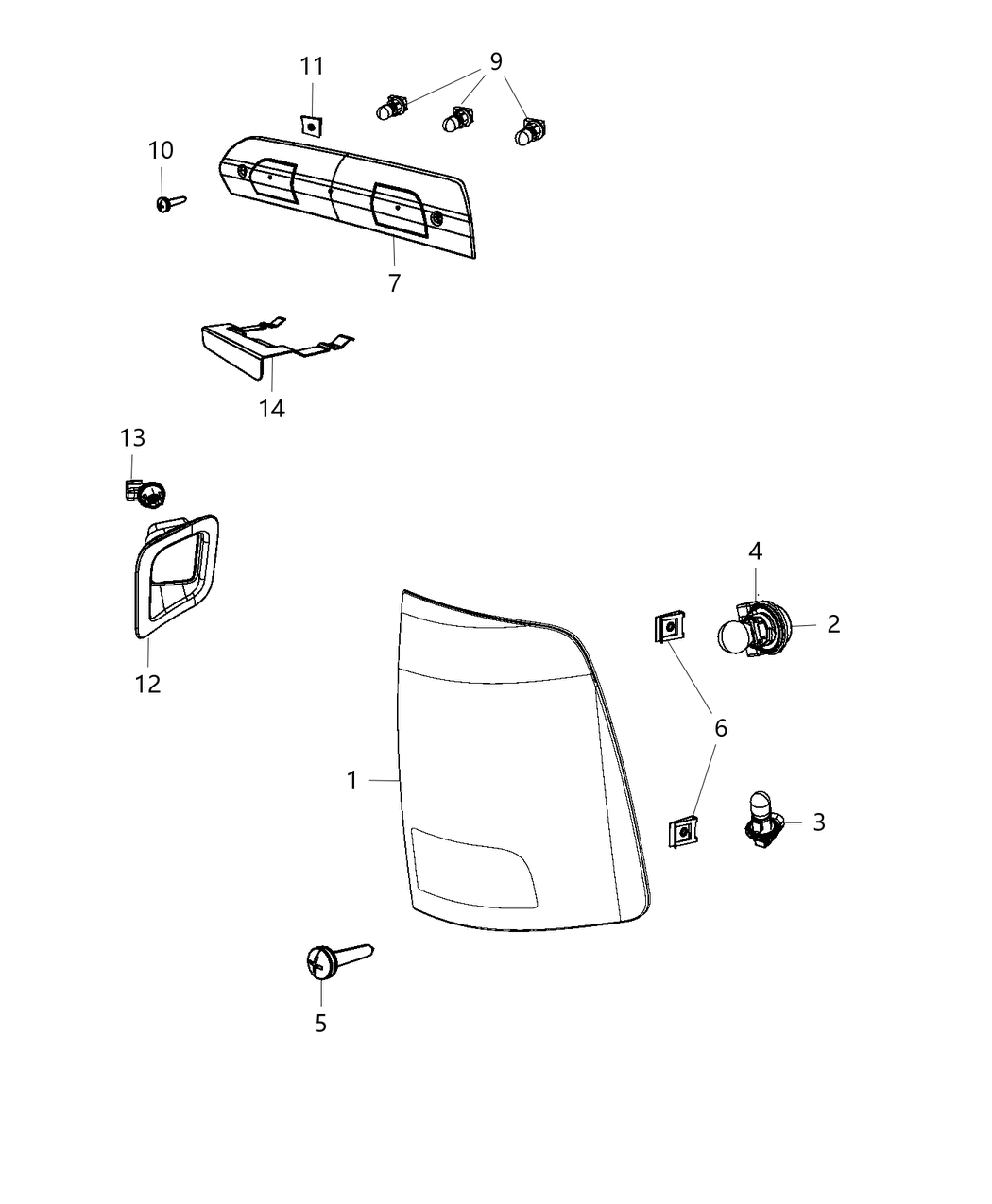 11
9
10
7
14
13
12
4
2
6
1
3
5