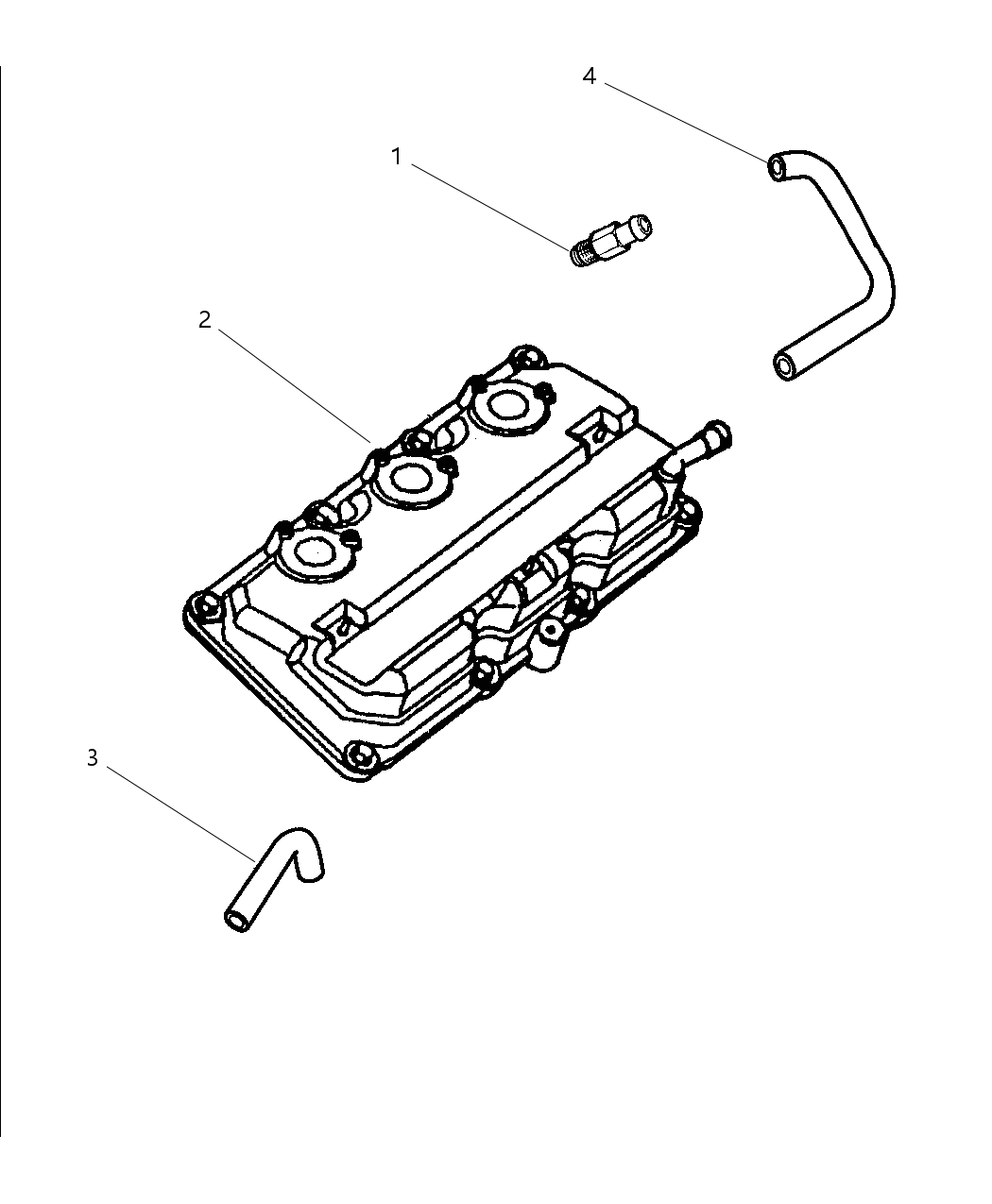 4
1
2
3