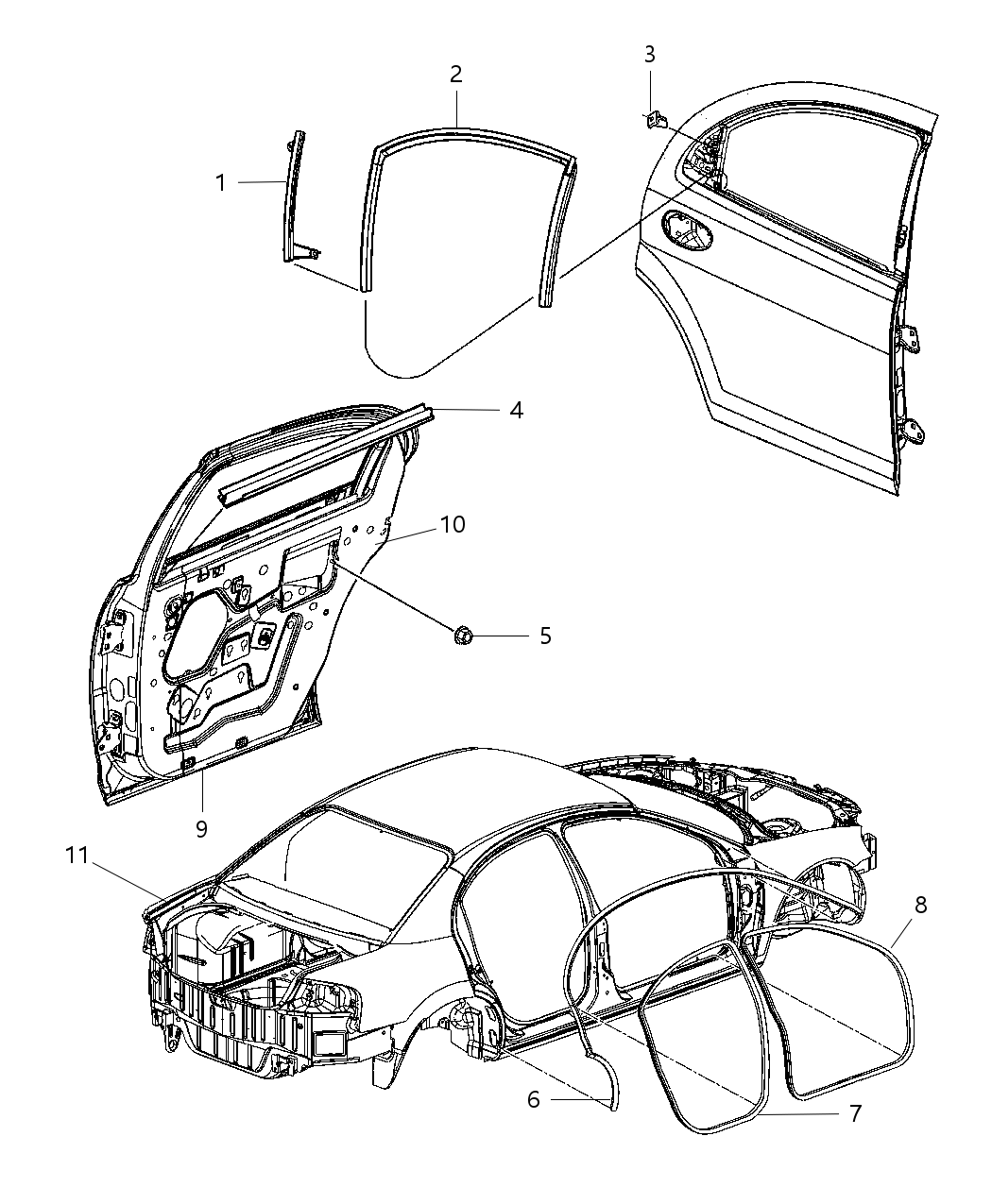 1
2
3
4
10
5
9
11
8
6
7