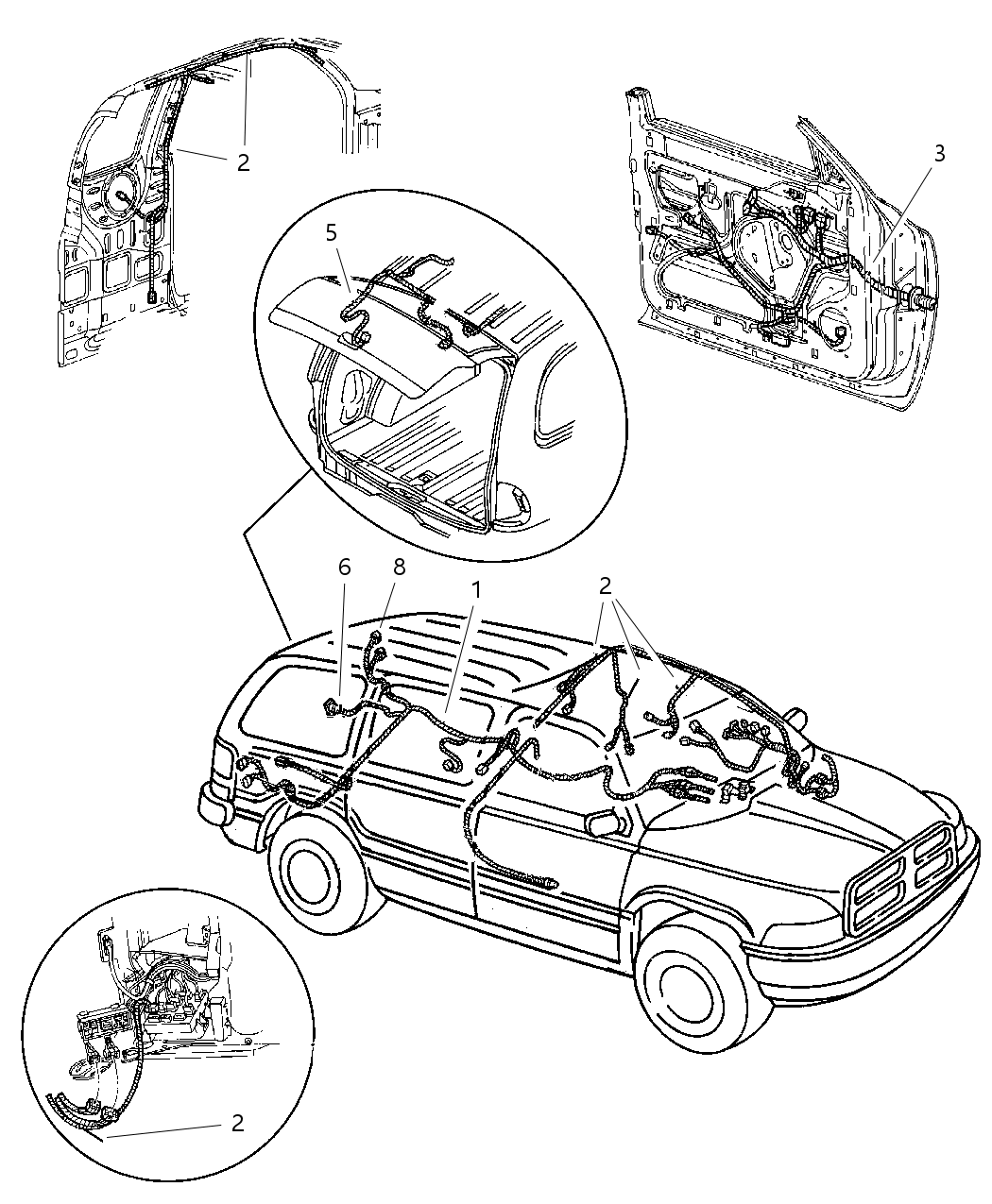 2
3
5
6
8
1
2
2