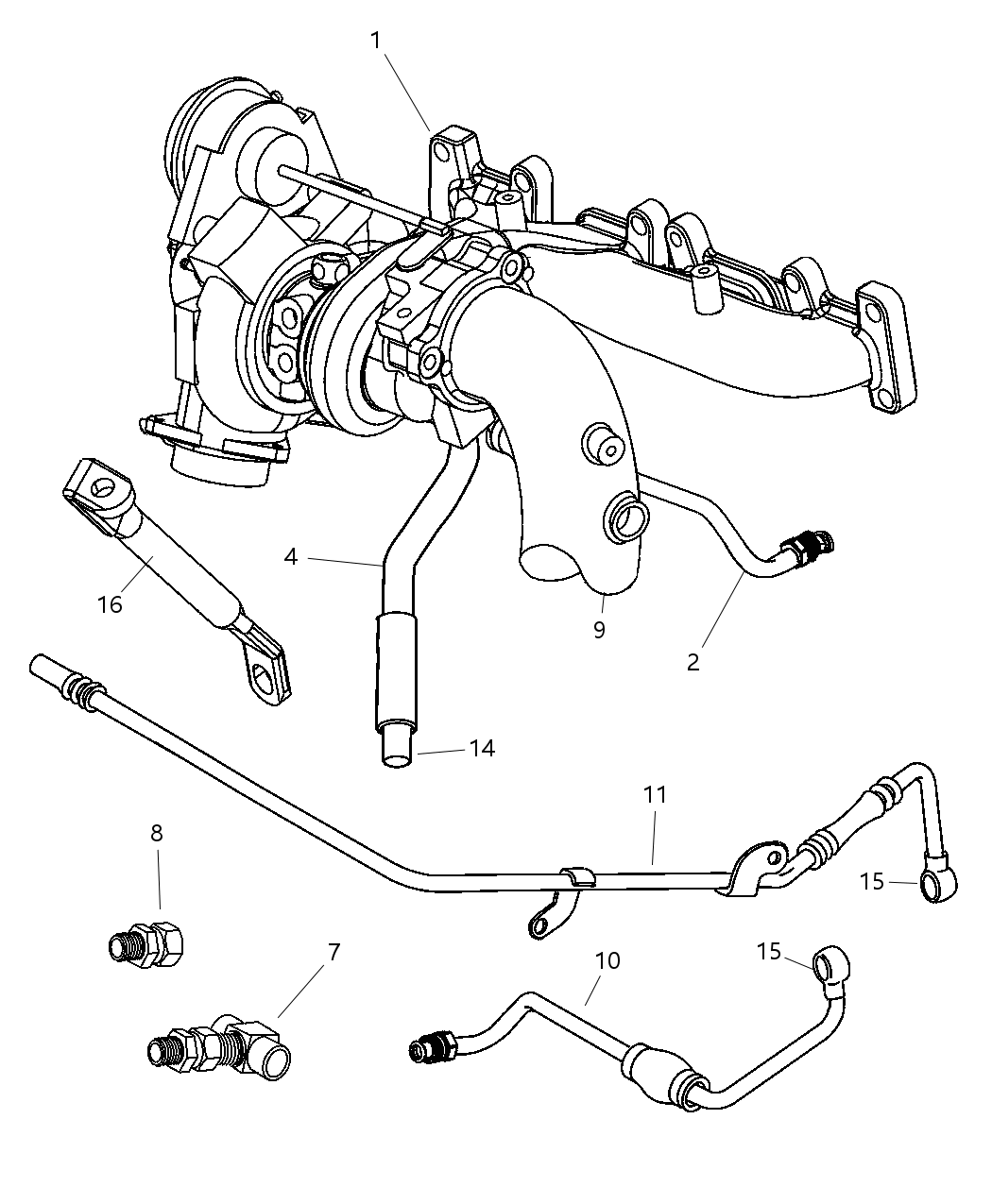 1
4
16
9
2
14
11
8
15
7
10
15