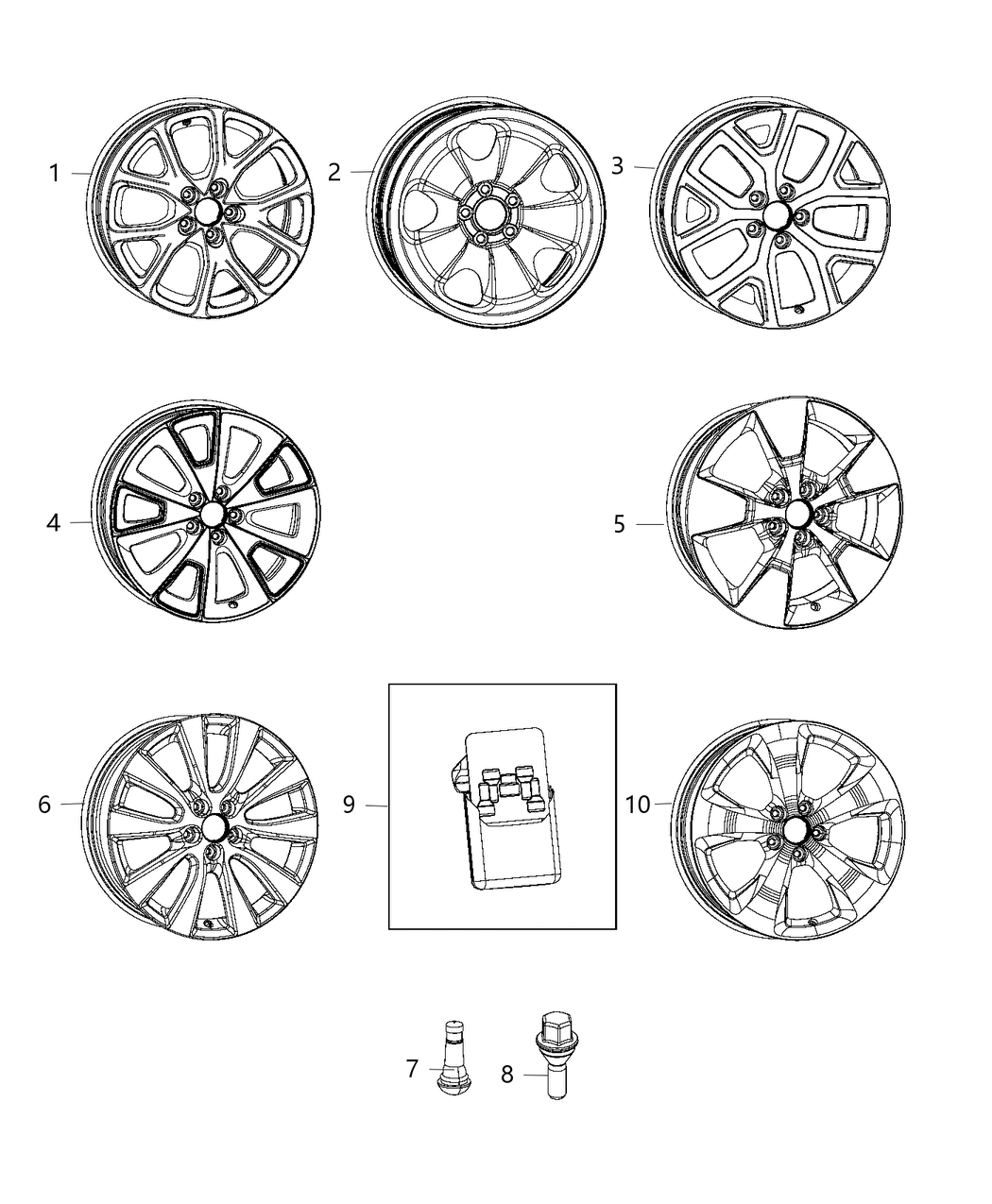 1
2
3
4
5
6
9
10
7
8