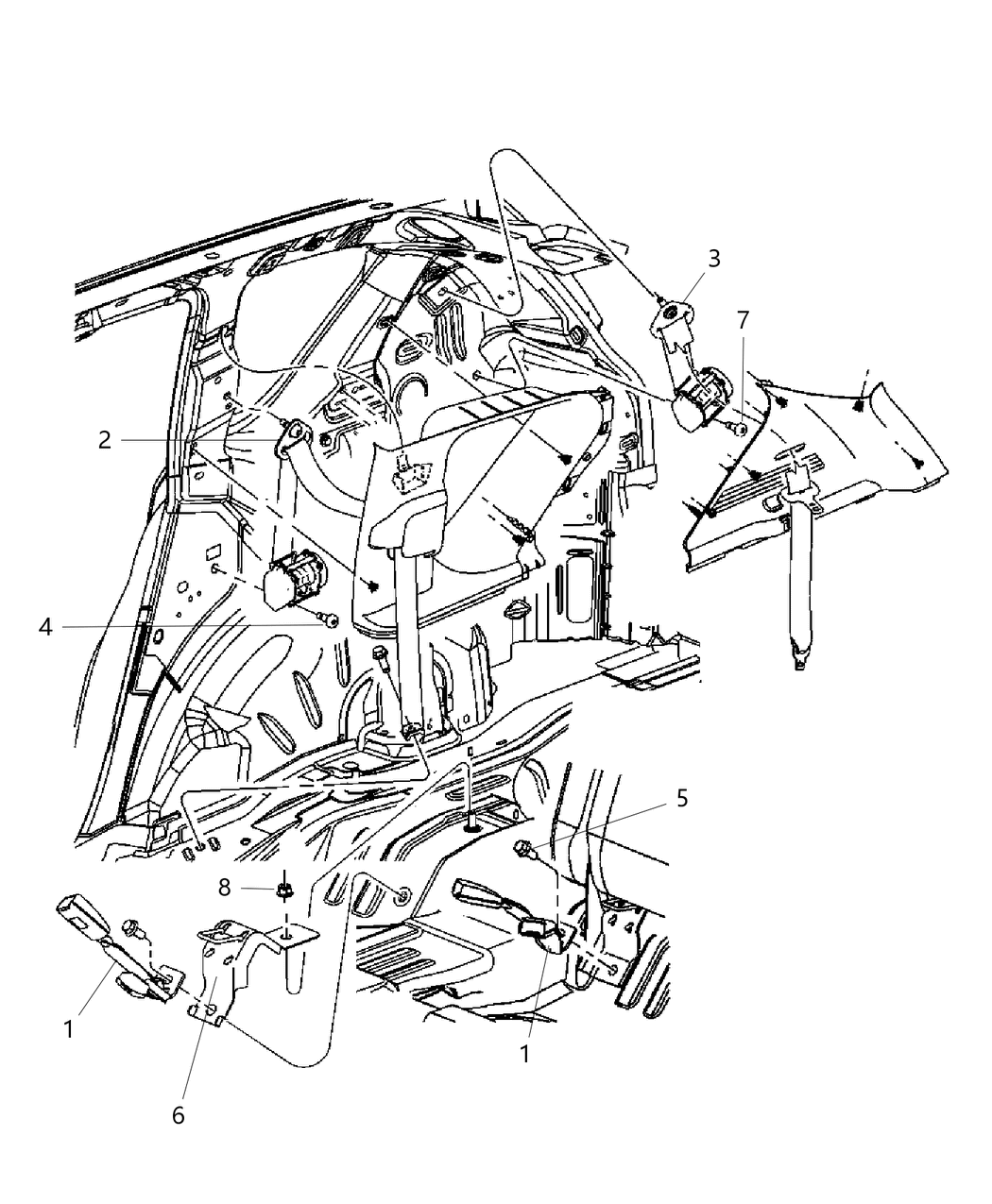 3
7
2
4
5
8
1
1
6