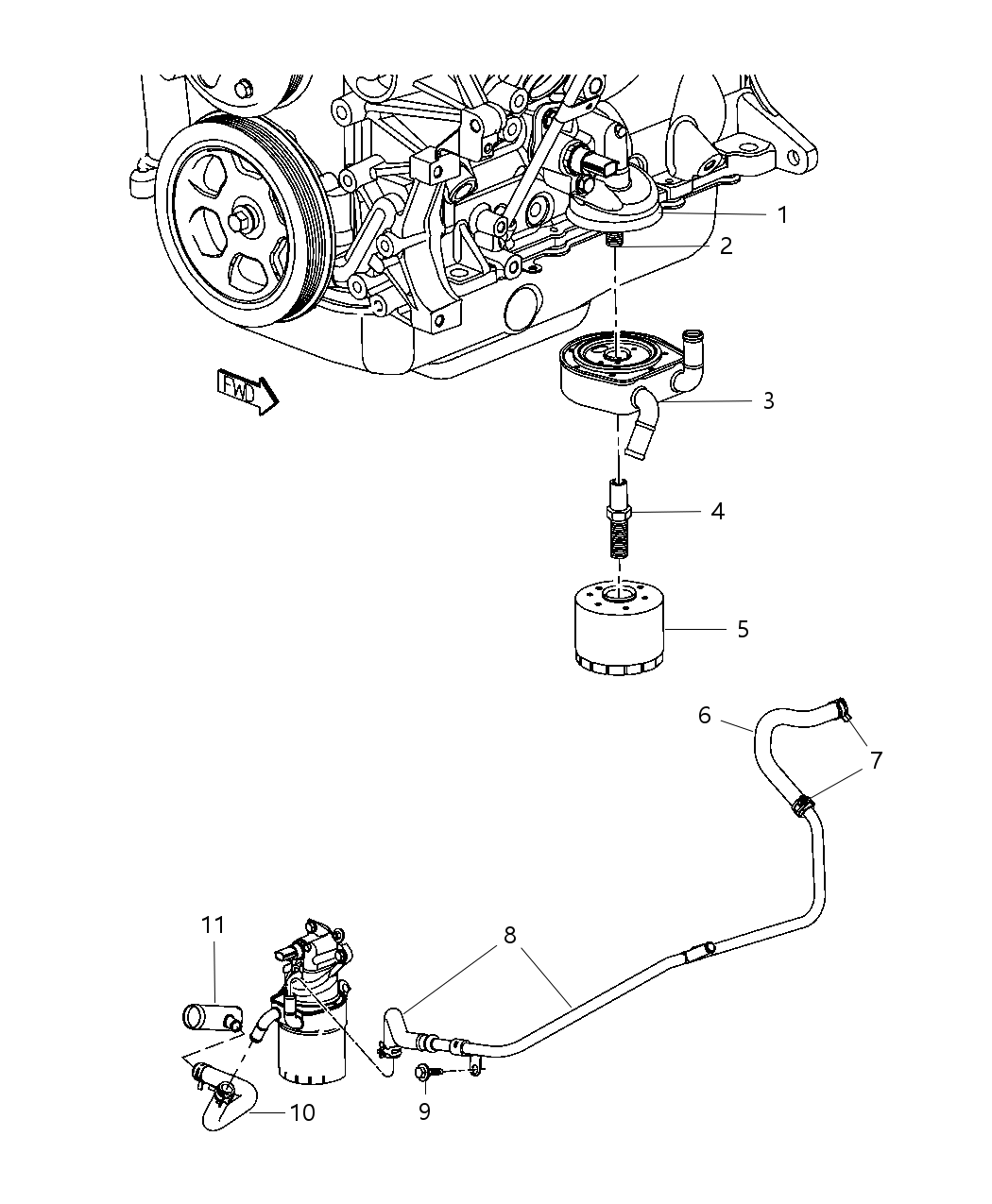 1
2
FWD
3
4
5
6
7
11
8
9
10